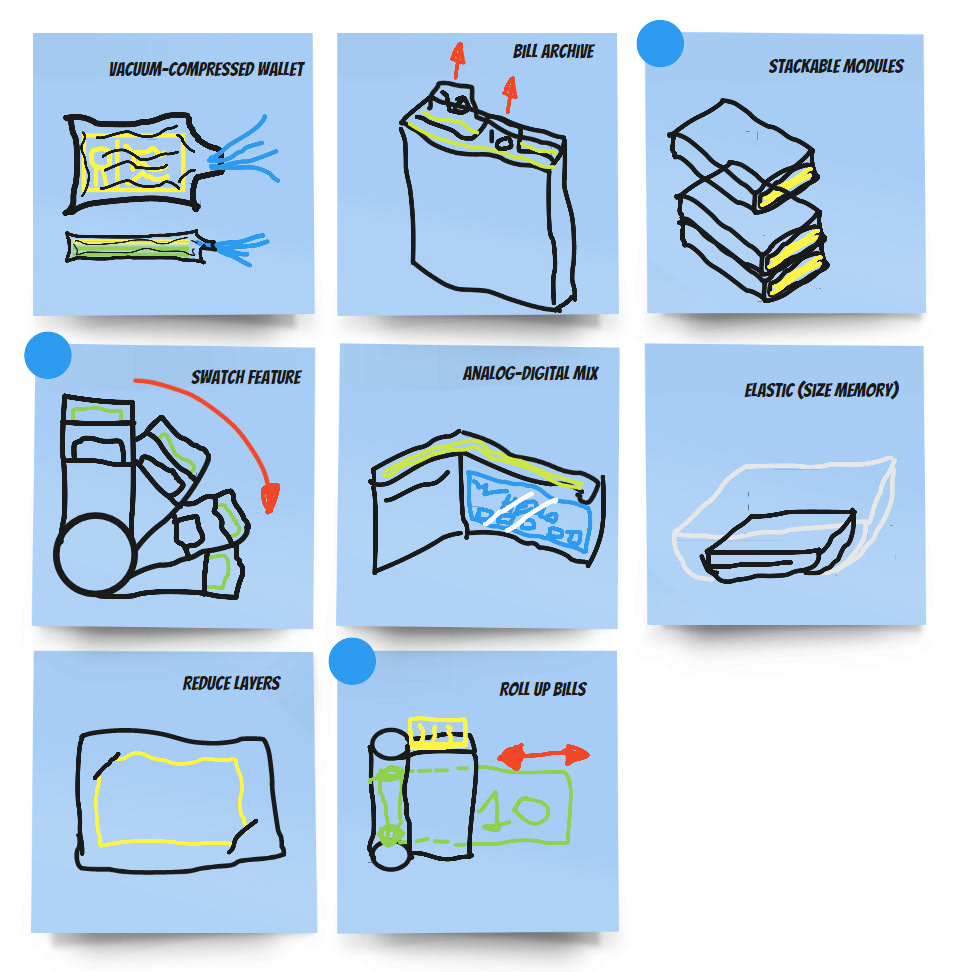 VACUUM-COMPRESSED WALLET

BILL ARCHIVE

10

10

STACKABLE MODULES

SWATCH FEATURE

ANALOG-DIGITAL MIX

ELASTIC (SIZE MEMORY)

REDUCE LAYERS

ROLL UP BILLS

10