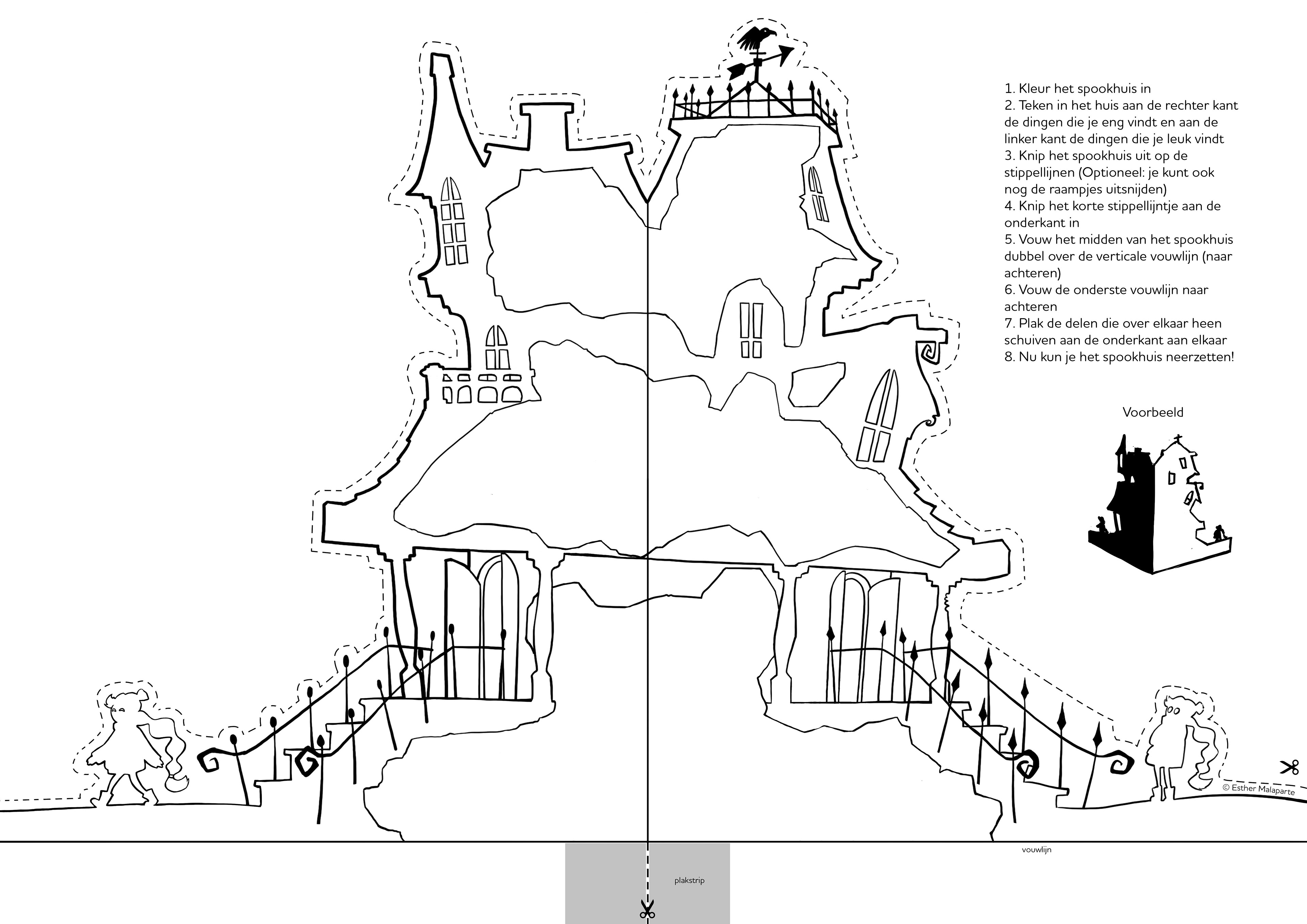 1. Kleur het spookhuis in
2. Teken in het huis aan de rechter kant de dingen die je eng vindt en aan de linker kant de dingen die je leuk vindt
3. Knip het spookhuis uit op de stippellijnen (Optioneel: je kunt ook nog de raampjes uitsnijden)
4. Knip het korte stippellijntje aan de onderkant in
5. Vouw het midden van het spookhuis dubbel over de verticale vouwlijn (naar achteren)
6. Vouw de onderste vouwlijn naar achteren
7. Plak de delen die over elkaar heen schuiven aan de onderkant aan elkaar
8. Nu kun je het spookhuis neerzetten!

Voorbeeld

© Esther Malaparte

vouwlijn

plakstrip