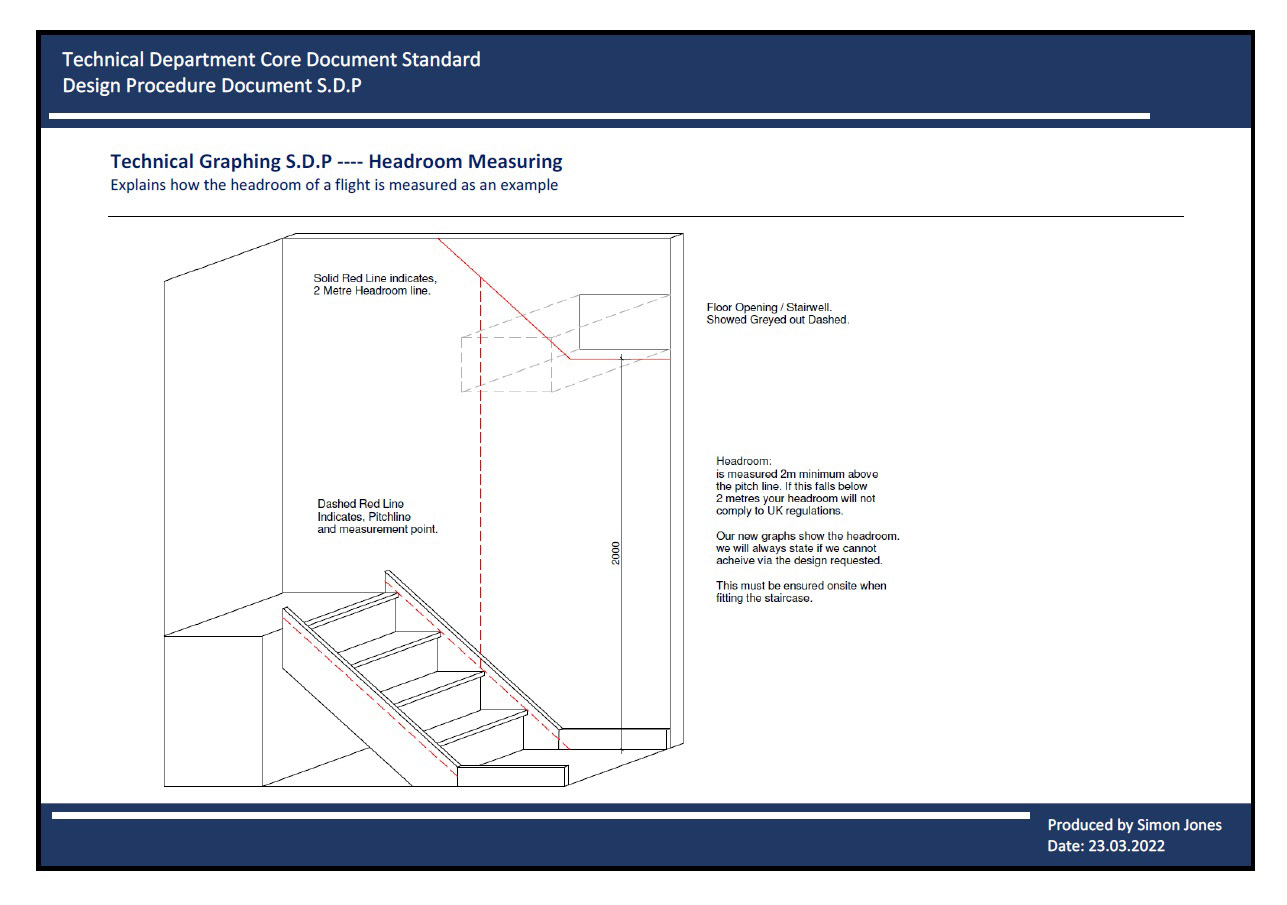 Technical Department Core Document Standard
Design Procedure Document S.D.P

Technical Graphing S.D.P ---- Headroom Measuring
Explains how the headroom of a flight is measured as an example

Solid Red Line indicates, 2 Metre Headroom line.

Floor Opening / Stairwell. Showed Greyed out Dashed.

Dashed Red Line Indicates, Pitchline and measurement point.

2000

Headroom:
is measured 2m minimum above the pitch line. If this falls below 2 metres your headroom will not comply to UK regulations.

Our new graphs show the headroom. we will always state if we cannot acheive via the design requested.

This must be ensured onsite when fitting the staircase.

Produced by Simon Jones
Date: 23.03.2022