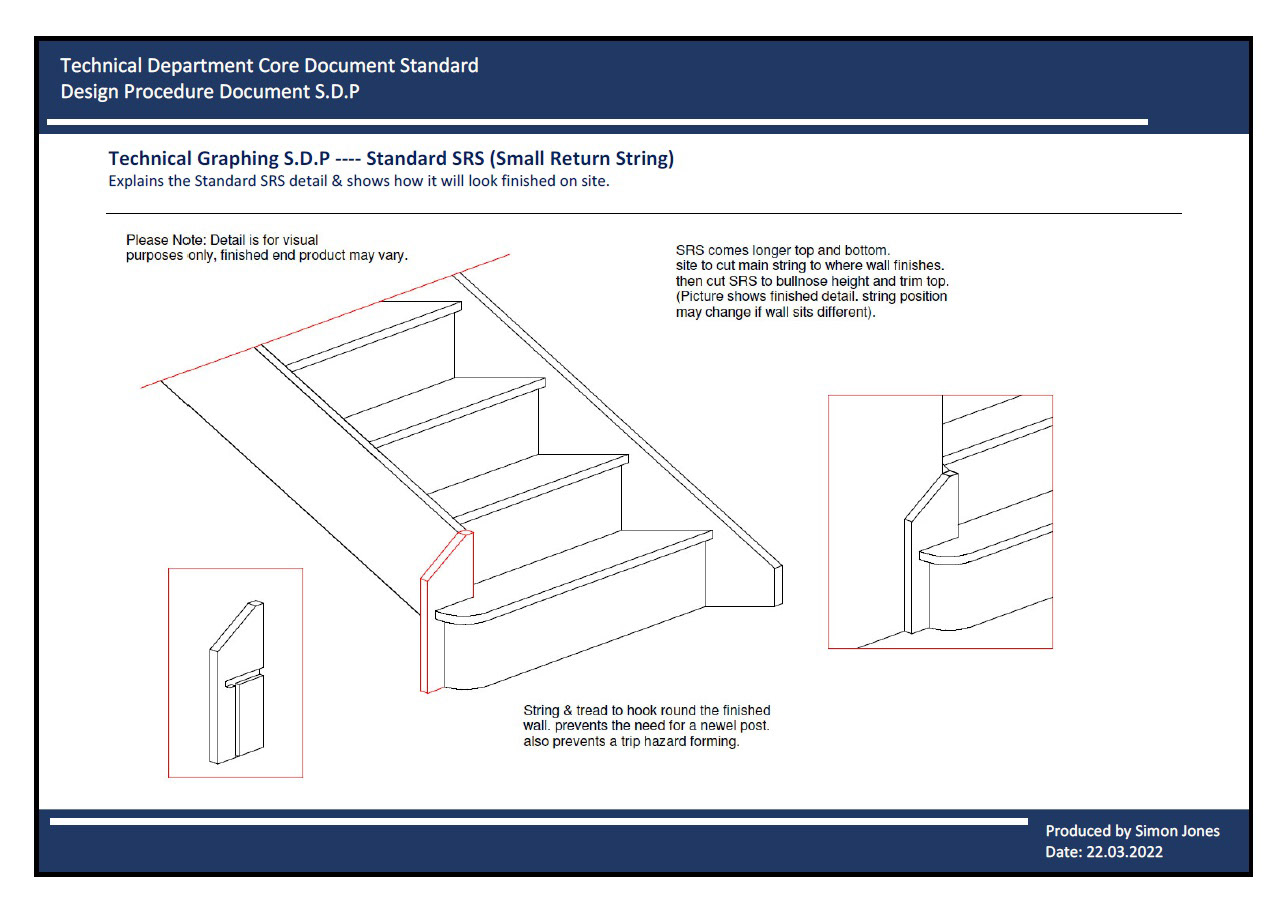 Technical Department Core Document Standard
Design Procedure Document S.D.P

Technical Graphing S.D.P ---- Standard SRS (Small Return String)
Explains the Standard SRS detail & shows how it will look finished on site.

Please Note: Detail is for visual purposes only, finished end product may vary.

SRS comes longer top and bottom. site to cut main string to where wall finishes. then cut SRS to bullnose height and trim top. (Picture shows finished detail. string position may change if wall sits different).

String & tread to hook round the finished wall. prevents the need for a newel post. also prevents a trip hazard forming.

Produced by Simon Jones
Date: 22.03.2022