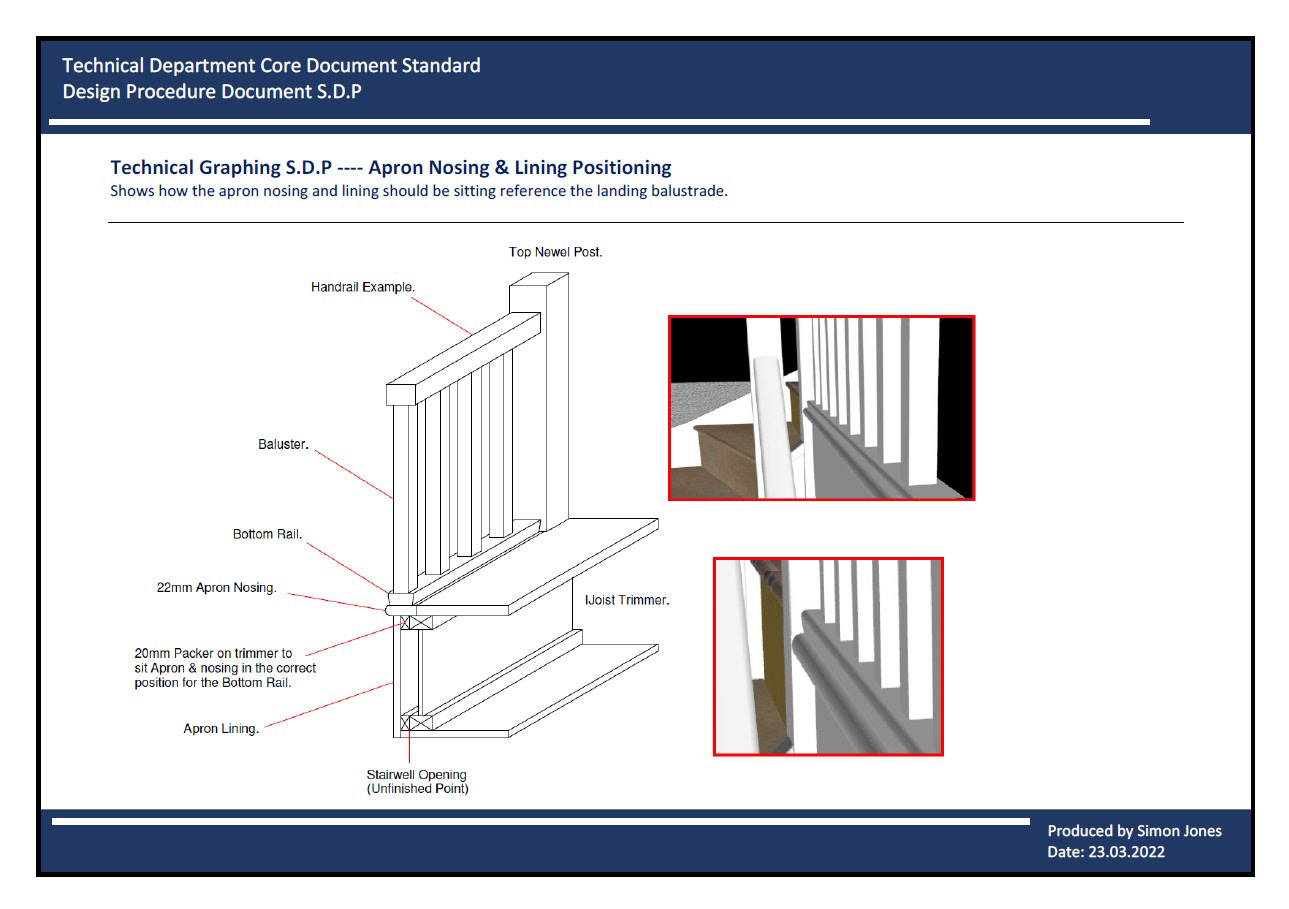 Technical Department Core Document Standard
Design Procedure Document S.D.P

Technical Graphing S.D.P ---- Apron Nosing & Lining Positioning
Shows how the apron nosing and lining should be sitting reference the landing balustrade.

Top Newel Post.

Handrail Example.

Baluster.

Bottom Rail.

22mm Apron Nosing.

IJoist Trimmer.

20mm Packer on trimmer to sit Apron & nosing in the correct position for the Bottom Rail.

Apron Lining.

Stairwell Opening (Unfinished Point)

Produced by Simon Jones
Date: 23.03.2022