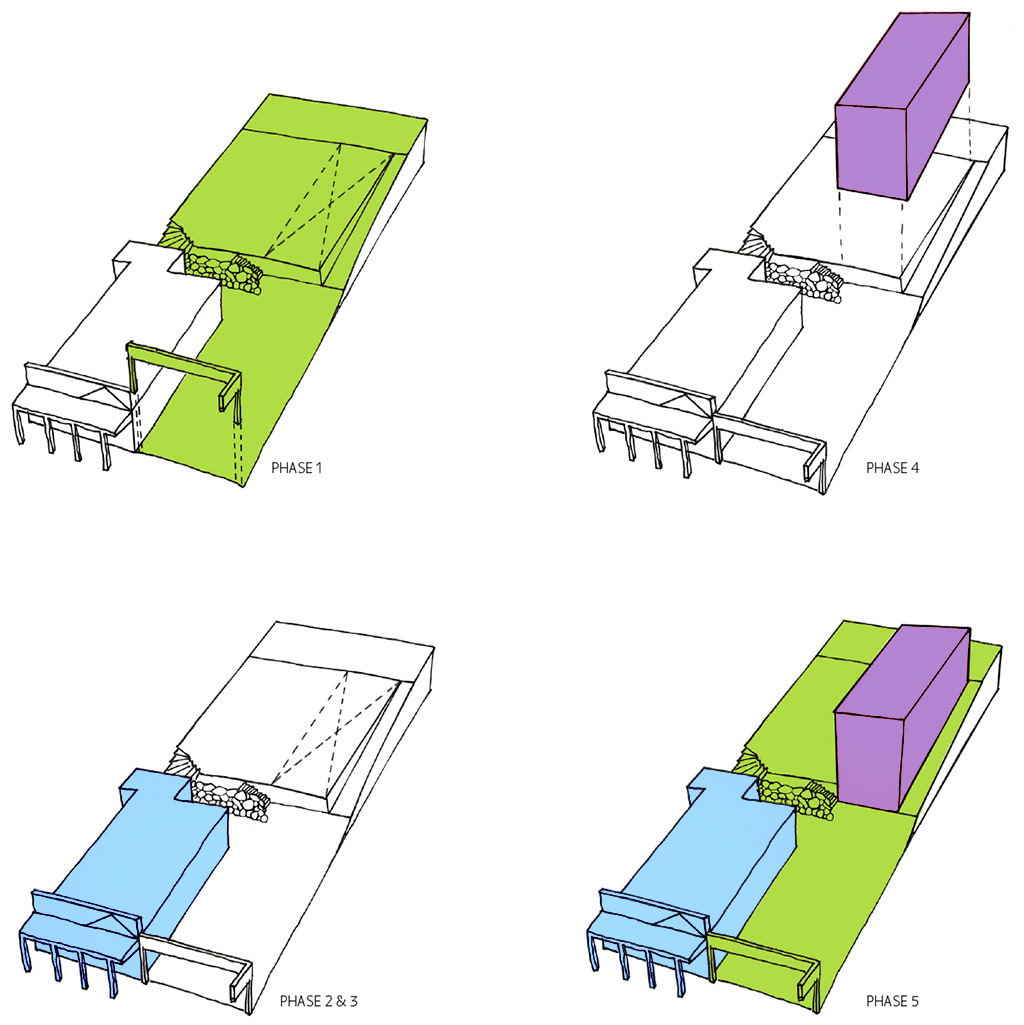 PHASE 1

PHASE 4

PHASE 2 & 3

PHASE 5