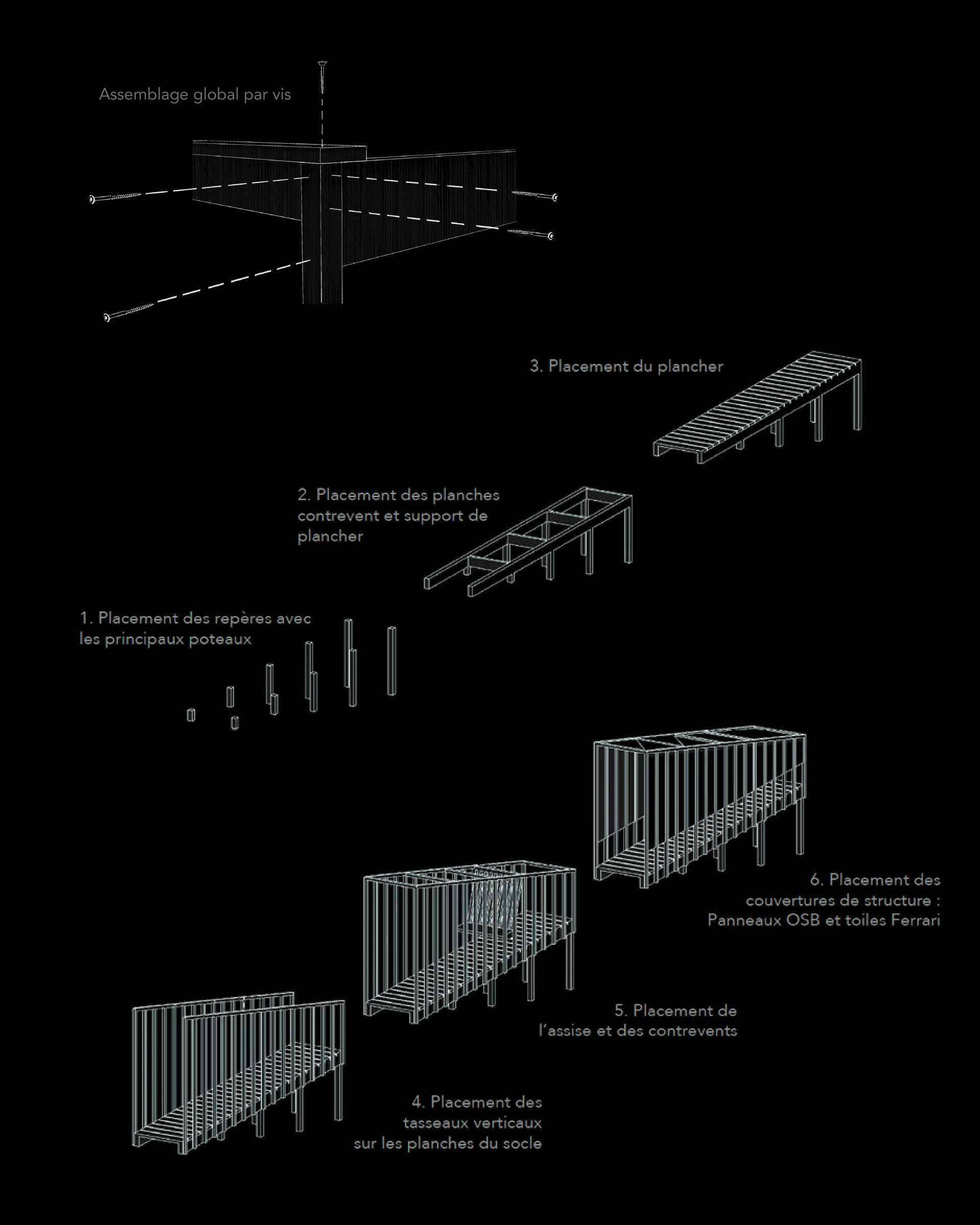 Assemblage global par vis

3. Placement du plancher

2. Placement des planches contrevent et support de plancher

1. Placement des repères avec les principaux poteaux

6. Placement des couvertures de structure : Panneaux OSB et toiles Ferrari

5. Placement de l'assise et des contrevents

4. Placement des tasseaux verticaux sur les planches du socle