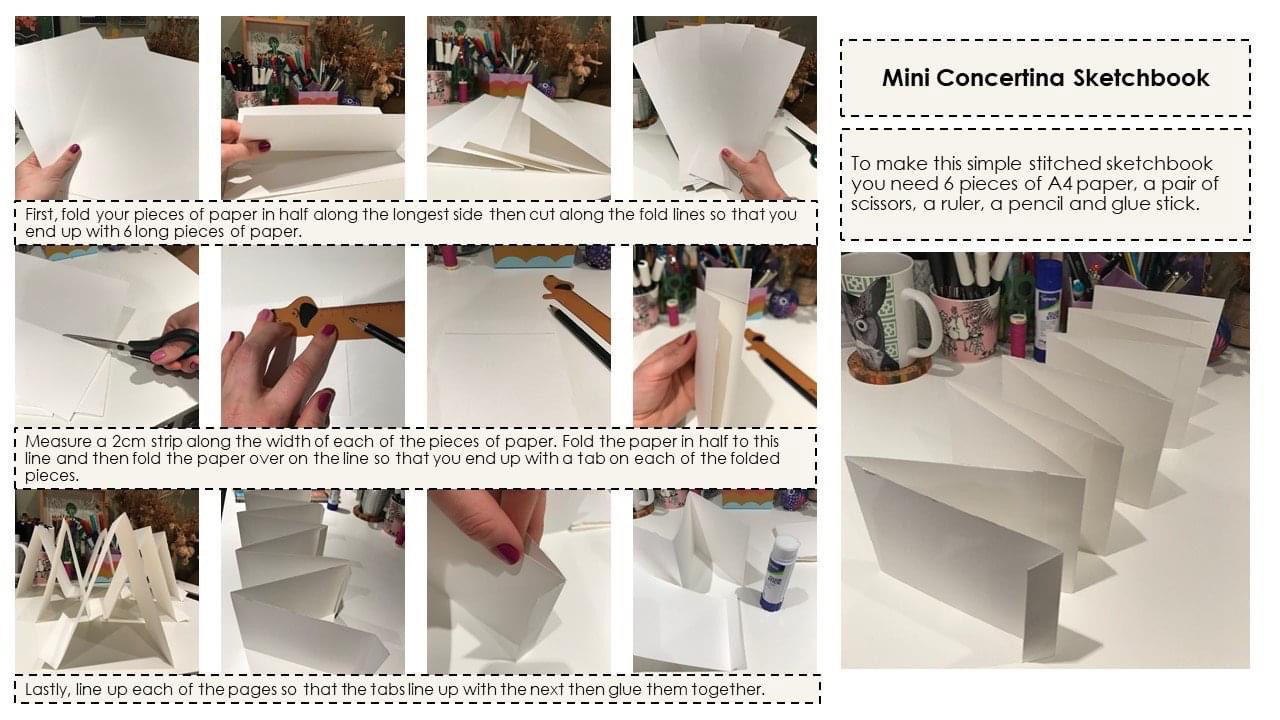 Mini Concertina Sketchbook

To make this simple stitched sketchbook you need 6 pieces of A4 paper, a pair of scissors, a ruler, a pencil and glue stick.

First, fold your pieces of paper in half along the longest side then cut along the fold lines so that you end up with 6 long pieces of paper.

Measure a 2cm strip along the width of each of the pieces of paper. Fold the paper in half to this line and then fold the paper over on the line so that you end up with a tab on each of the folded pieces.

Lastly, line up each of the pages so that the tabs line up with the next then glue them together.