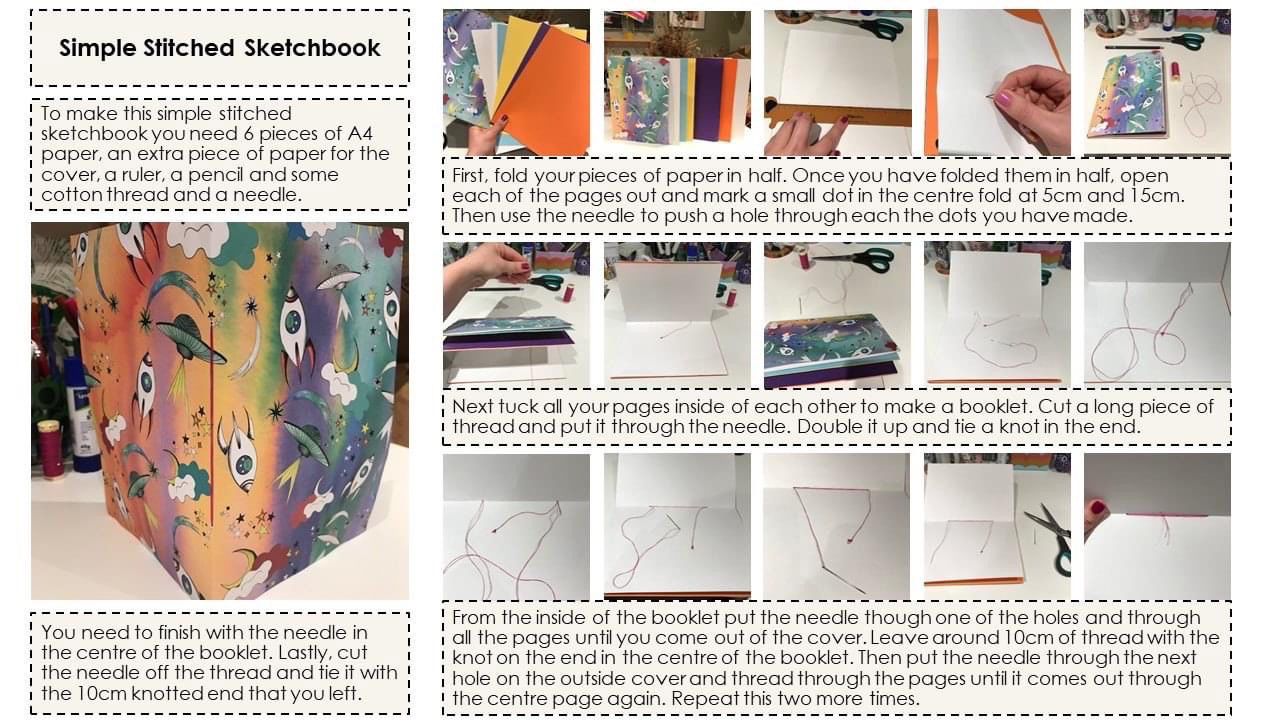 Simple Stitched Sketchbook

To make this simple stitched sketchbook you need 6 pieces of A4 paper, an extra piece of paper for the cover, a ruler, a pencil and some cotton thread and a needle.

You need to finish with the needle in the centre of the booklet. Lastly, cut the needle off the thread and tie it with the 10cm knotted end that you left.

First, fold your pieces of paper in half. Once you have folded them in half, open each of the pages out and mark a small dot in the centre fold at 5cm and 15cm. Then use the needle to push a hole through each the dots you have made.

Next tuck all your pages inside of each other to make a booklet. Cut a long piece of thread and put it through the needle. Double it up and tie a knot in the end.

From the inside of the booklet put the needle though one of the holes and through all the pages until you come out of the cover. Leave around 10cm of thread with the knot on the end in the centre of the booklet. Then put the needle through the next hole on the outside cover and thread through the pages until it comes out through the centre page again. Repeat this two more times.