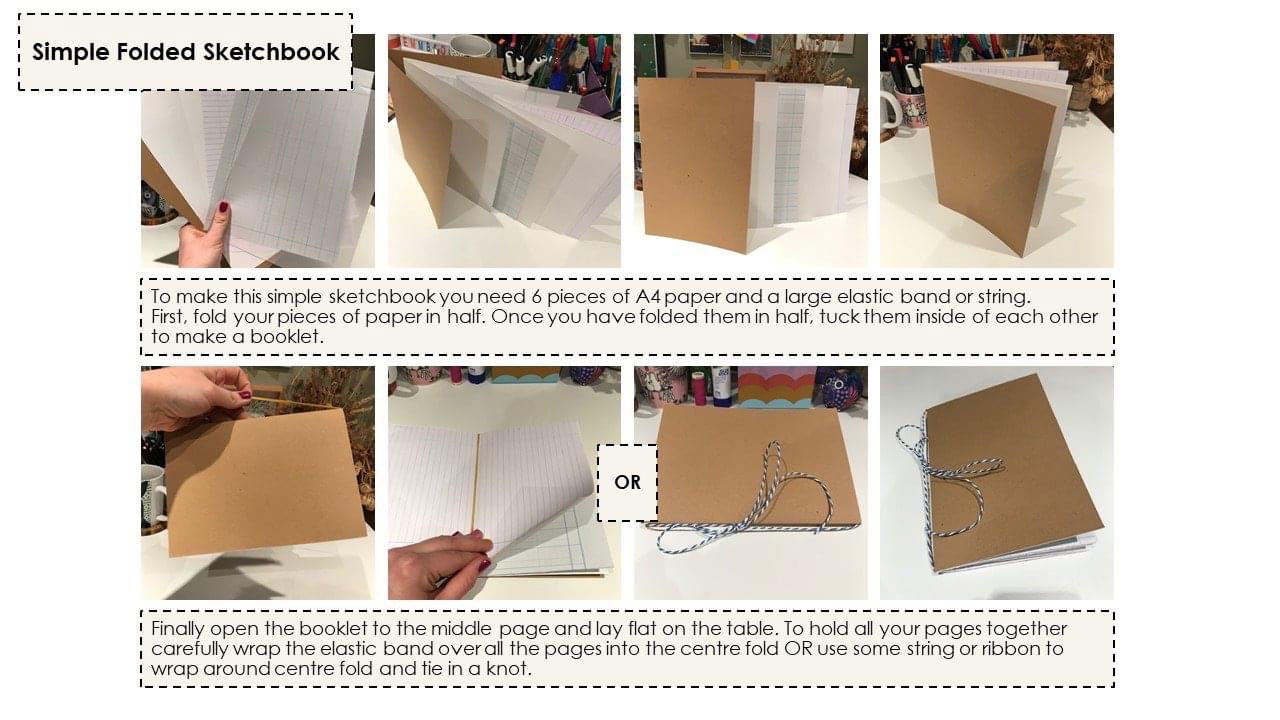 Simple Folded Sketchbook

To make this simple sketchbook you need 6 pieces of A4 paper and a large elastic band or string. First, fold your pieces of paper in half. Once you have folded them in half, tuck them inside of each other to make a booklet.

OR

Finally open the booklet to the middle page and lay flat on the table. To hold all your pages together carefully wrap the elastic band over all the pages into the centre fold OR use some string or ribbon to wrap around centre fold and tie in a knot.