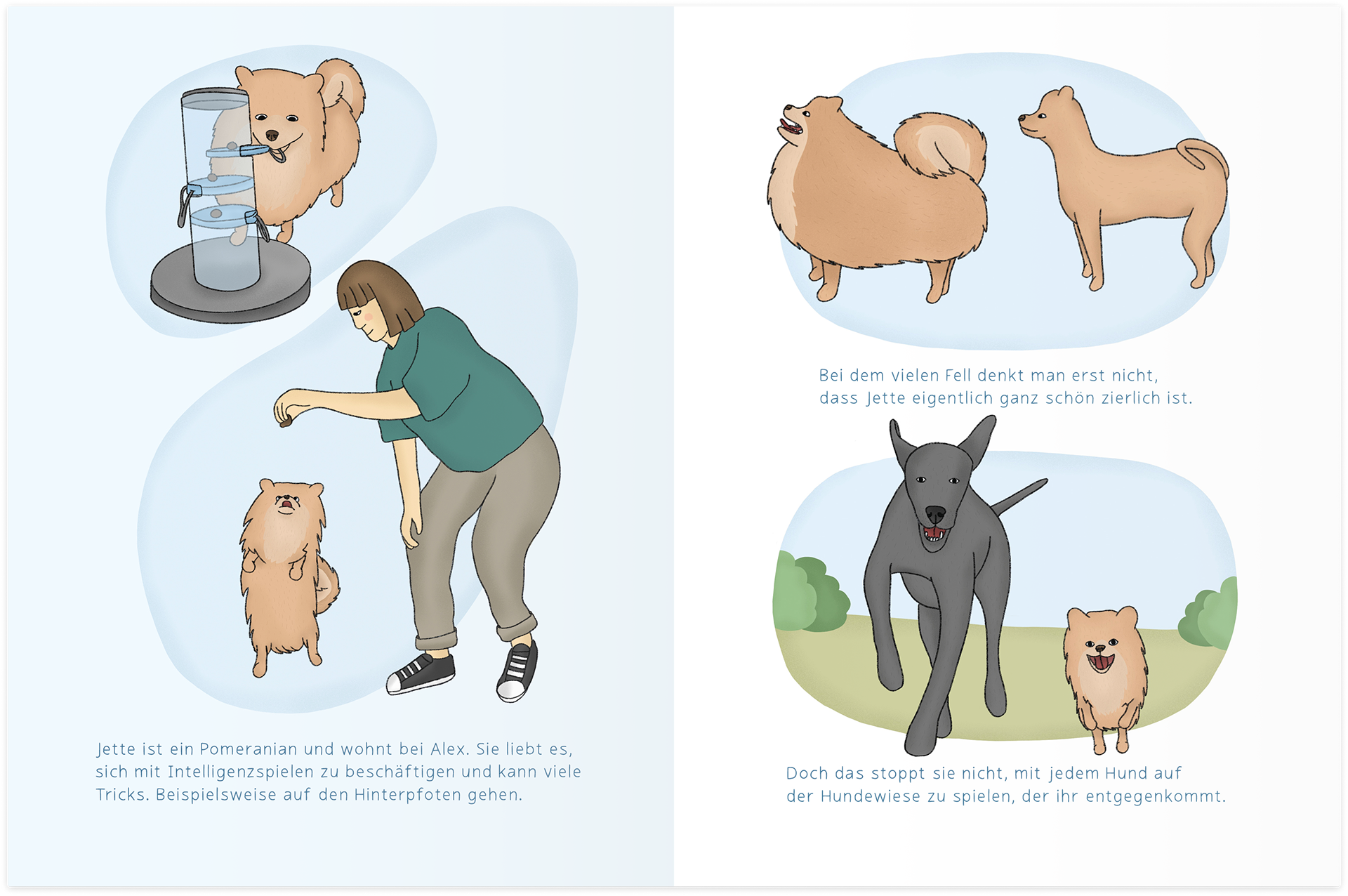 Jette ist ein Pomeranian und wohnt bei Alex. Sie liebt es, sich mit Intelligenzspielen zu beschäftigen und kann viele Tricks. Beispielsweise auf den Hinterpfoten gehen.

Bei dem vielen Fell denkt man erst nicht, dass Jette eigentlich ganz schön zierlich ist.

Doch das stoppt sie nicht, mit jedem Hund auf der Hundewiese zu spielen, der ihr entgegenkommt.