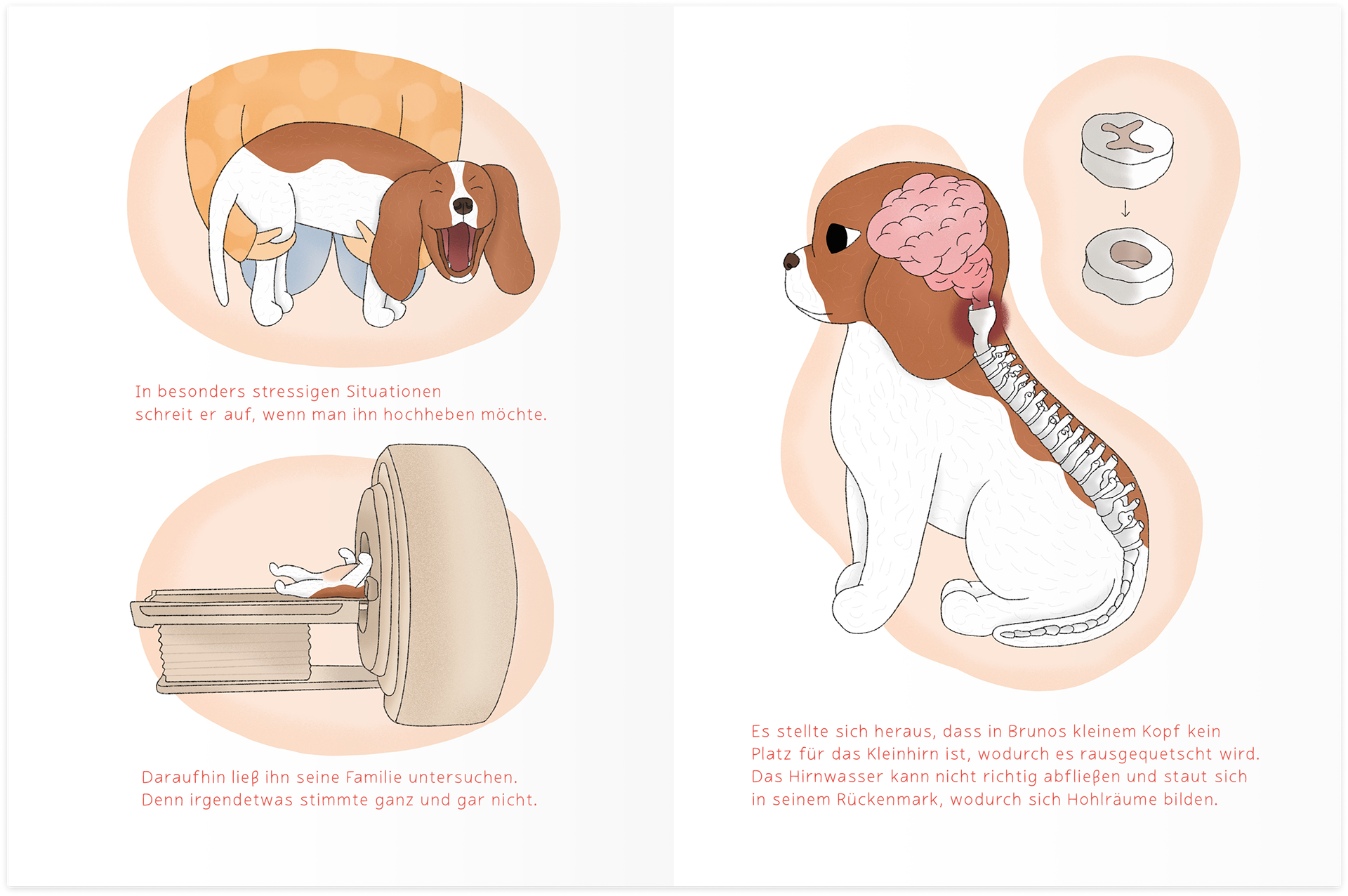 In besonders stressigen Situationen schreit er auf, wenn man ihn hochheben möchte.

Daraufhin ließ ihn seine Familie untersuchen. Denn irgendetwas stimmte ganz und gar nicht.

Es stellte sich heraus, dass in Brunos kleinem Kopf kein Platz für das Kleinhirn ist, wodurch es rausgequetscht wird. Das Hirnwasser kann nicht richtig abfließen und staut sich in seinem Rückenmark, wodurch sich Hohlräume bilden.