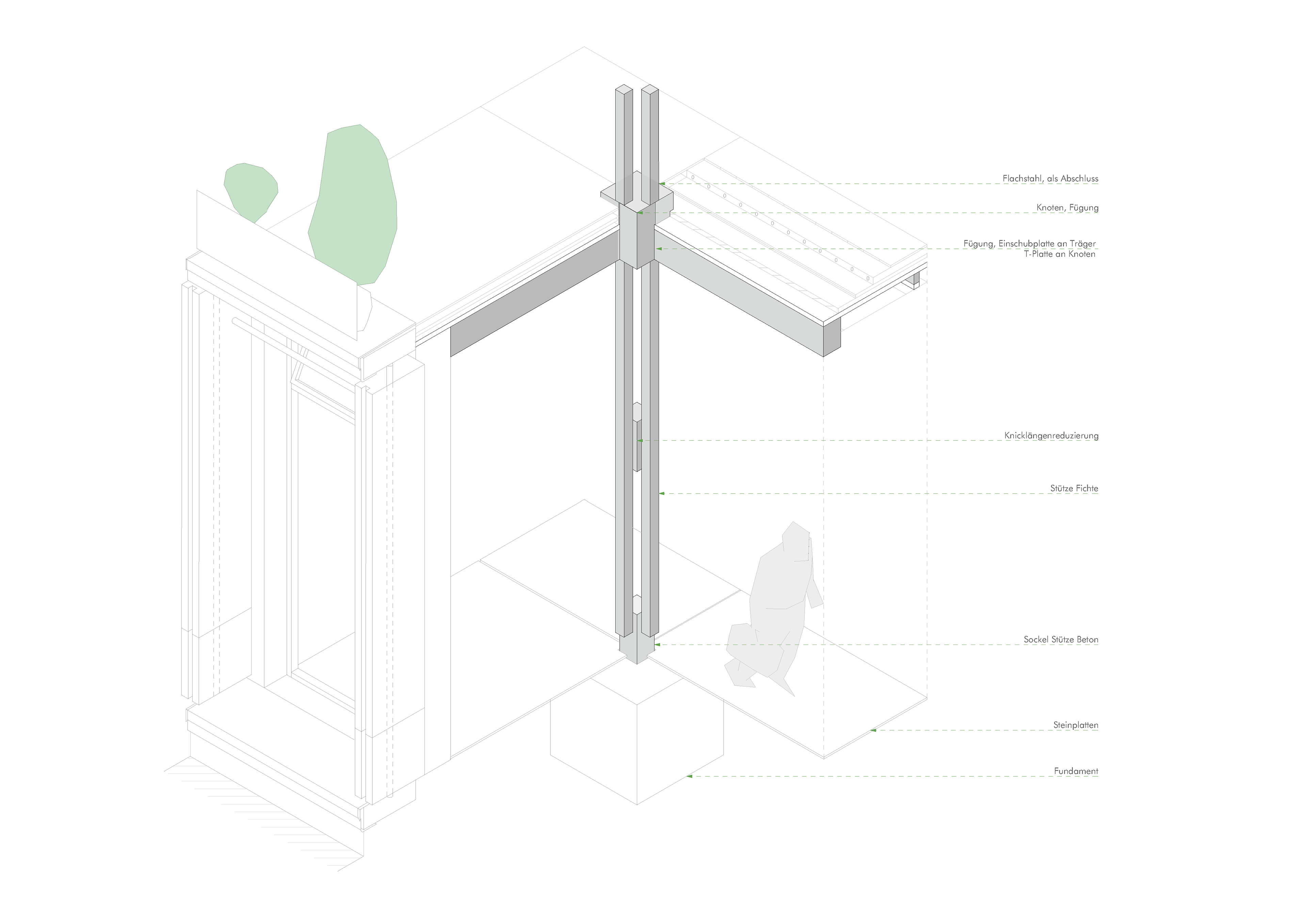 Flachstahl, als Abschluss

Knoten, Fügung

Fügung, Einschubplatte an Träger
T-Platte an Knoten

Knicklängenreduzierung

Stütze Fichte

Sockel Stütze Beton

Steinplatten

Fundament