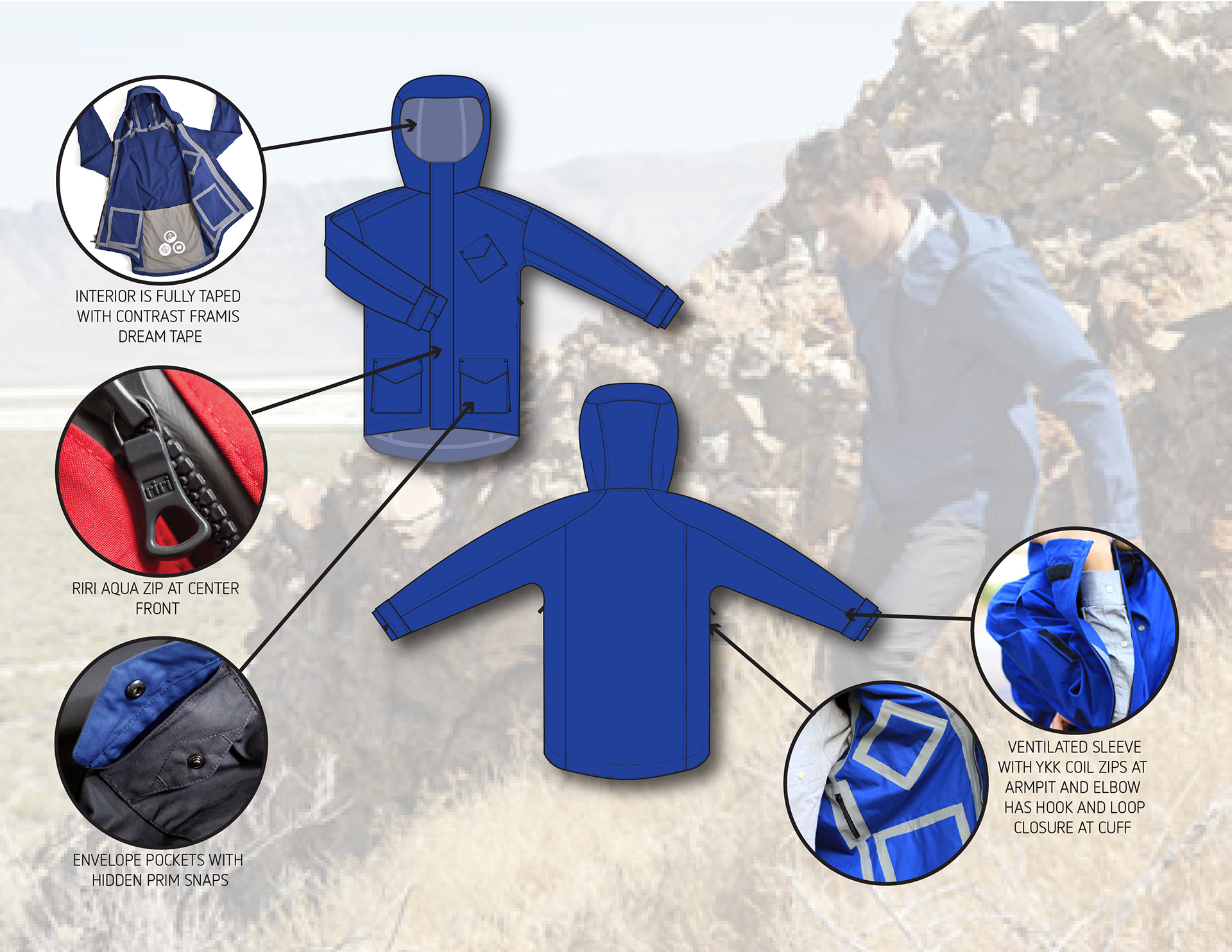 INTERIOR IS FULLY TAPED WITH CONTRAST FRAMIS DREAM TAPE

riri

RIRI AQUA ZIP AT CENTER FRONT

ENVELOPE POCKETS WITH HIDDEN PRIM SNAPS

VENTILATED SLEEVE WITH YKK COIL ZIPS AT ARMPIT AND ELBOW HAS HOOK AND LOOP CLOSURE AT CUFF