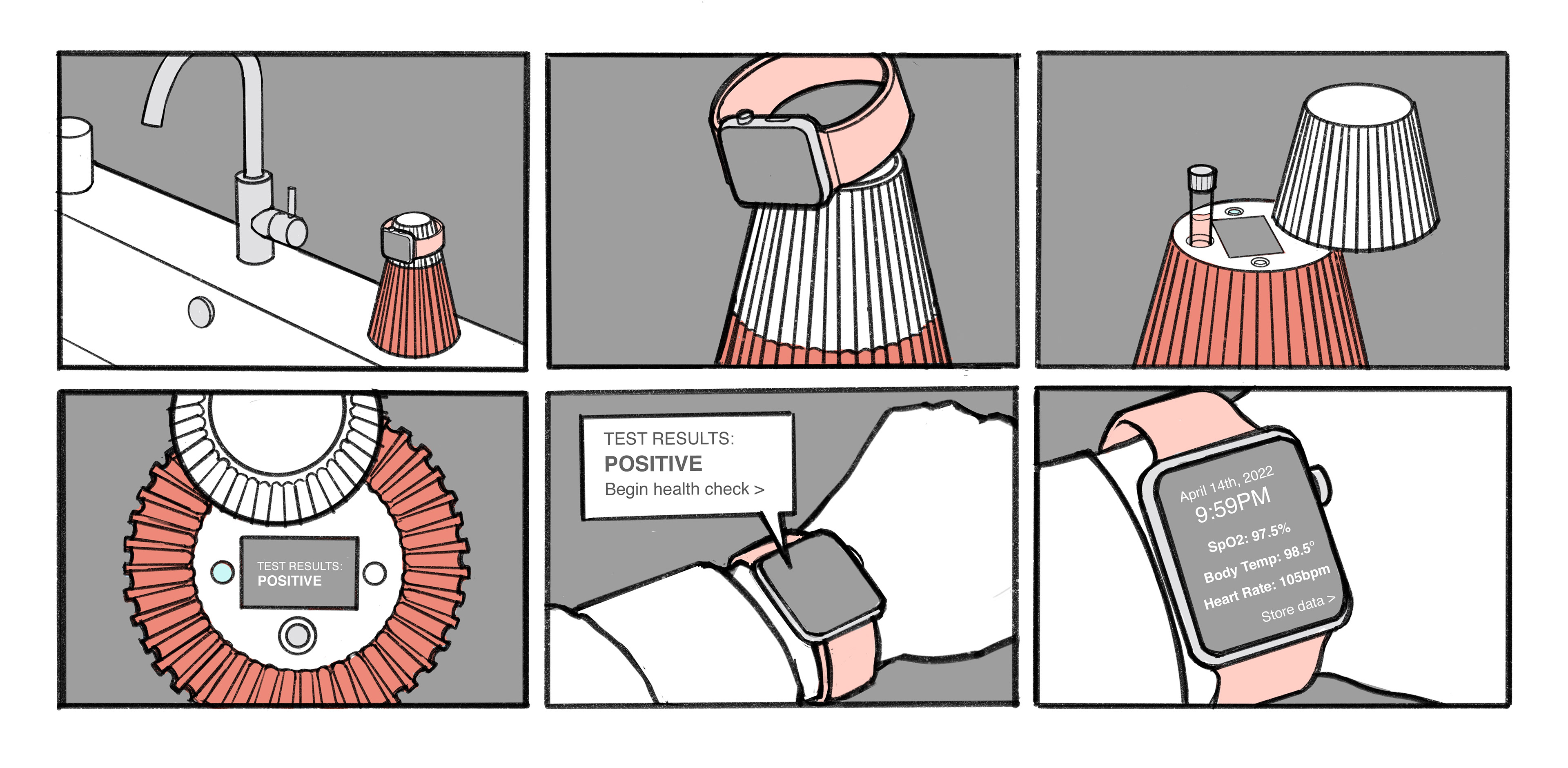 TEST RESULTS:
POSITIVE

TEST RESULTS:
POSITIVE
Begin health check >

April 14th, 2022
9:59PM
SpO2: 97.5%
Body Temp: 98.5°
Heart Rate: 105bpm
Store data >