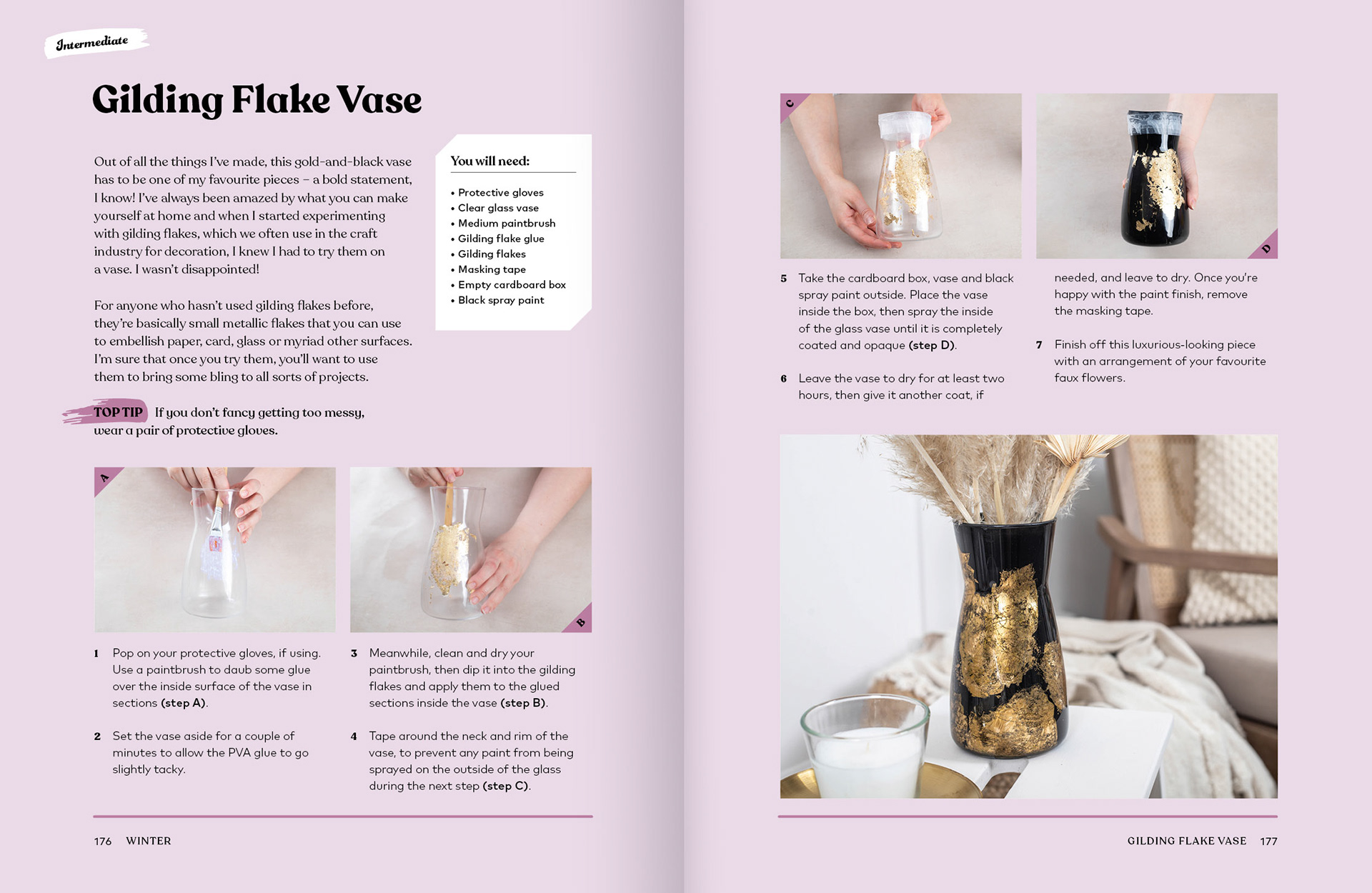 Intermediate

Gilding Flake Vase

Out of all the things I've made, this gold-and-black vase has to be one of my favourite pieces – a bold statement, I know! I've always been amazed by what you can make yourself at home and when I started experimenting with gilding flakes, which we often use in the craft industry for decoration, I knew I had to try them on a vase. I wasn't disappointed!

For anyone who hasn't used gilding flakes before, they're basically small metallic flakes that you can use to embellish paper, card, glass or myriad other surfaces. I'm sure that once you try them, you'll want to use them to bring some bling to all sorts of projects.

You will need:

• Protective gloves
• Clear glass vase
• Medium paintbrush
• Gilding flake glue
• Gilding flakes
• Masking tape
• Empty cardboard box
• Black spray paint

TOP TIP If you don't fancy getting too messy, wear a pair of protective gloves.

A

B

1 Pop on your protective gloves, if using. Use a paintbrush to daub some glue over the inside surface of the vase in sections (step A).

2 Set the vase aside for a couple of minutes to allow the PVA glue to go slightly tacky.

3 Meanwhile, clean and dry your paintbrush, then dip it into the gilding flakes and apply them to the glued sections inside the vase (step B).

4 Tape around the neck and rim of the vase, to prevent any paint from being sprayed on the outside of the glass during the next step (step C).

176 WINTER

C

D

5 Take the cardboard box, vase and black spray paint outside. Place the vase inside the box, then spray the inside of the glass vase until it is completely coated and opaque (step D).

6 Leave the vase to dry for at least two hours, then give it another coat, if needed, and leave to dry. Once you're happy with the paint finish, remove the masking tape.

7 Finish off this luxurious-looking piece with an arrangement of your favourite faux flowers.

GILDING FLAKE VASE 177