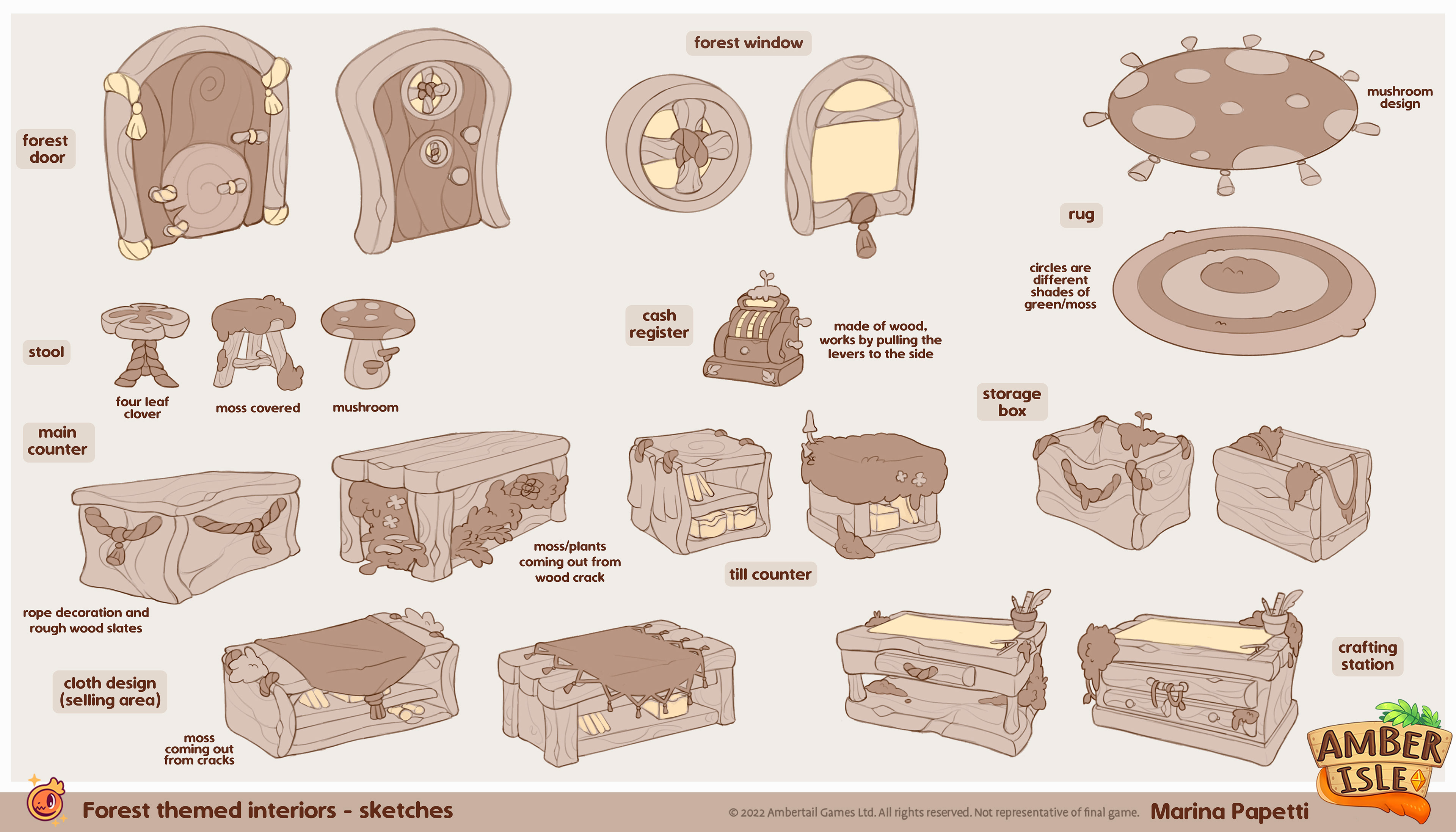 forest door

forest window

mushroom design

rug

circles are different shades of green/moss

stool

four leaf clover

moss covered

mushroom

cash register

made of wood, works by pulling the levers to the side

storage box

main counter

moss/plants coming out from wood crack

till counter

rope decoration and rough wood slates

cloth design (selling area)

moss coming out from cracks

crafting station

AMBER ISLE

Forest themed interiors - sketches

© 2022 Ambertail Games Ltd. All rights reserved. Not representative of final game.

Marina Papetti