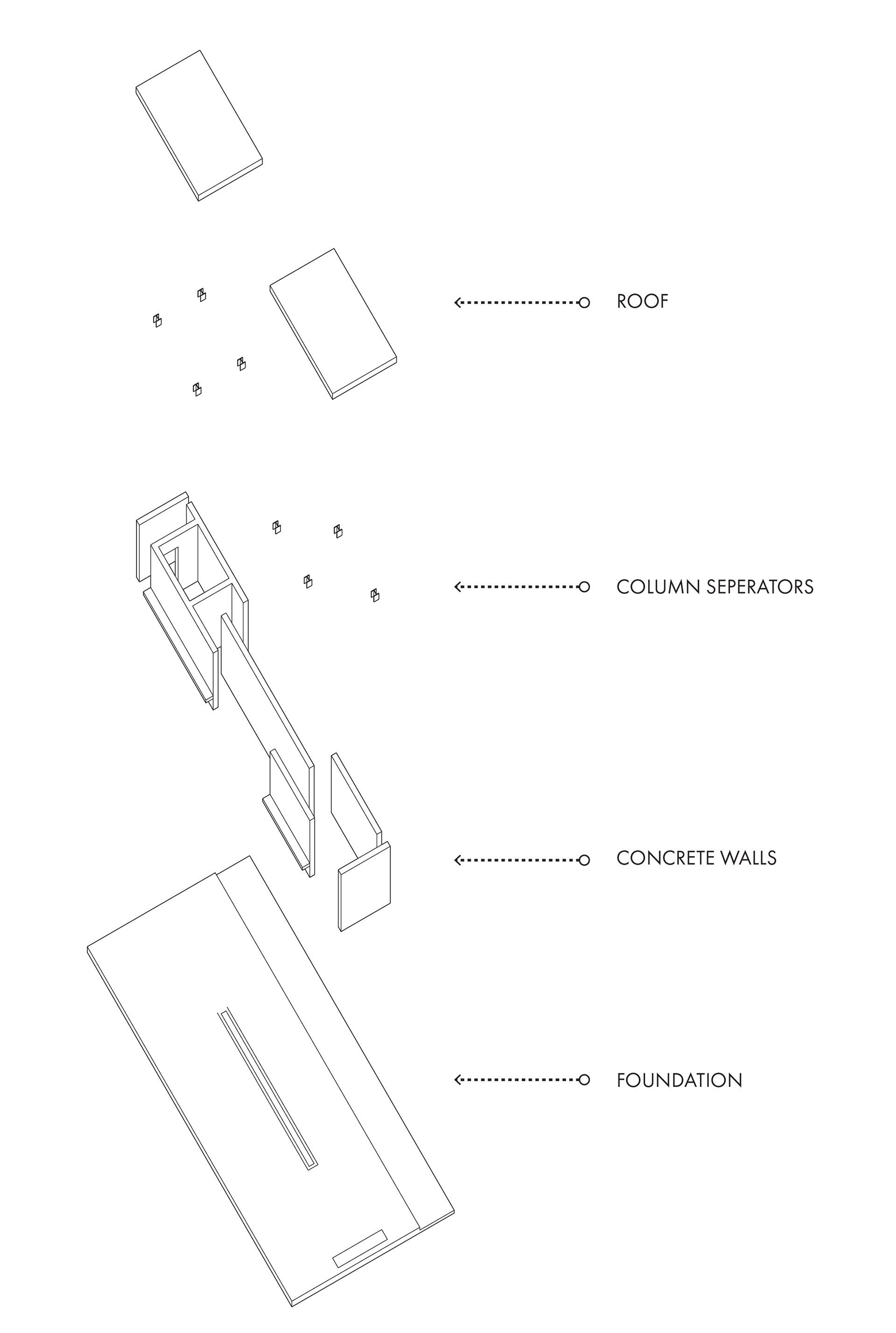 ROOF

COLUMN SEPERATORS

CONCRETE WALLS

FOUNDATION