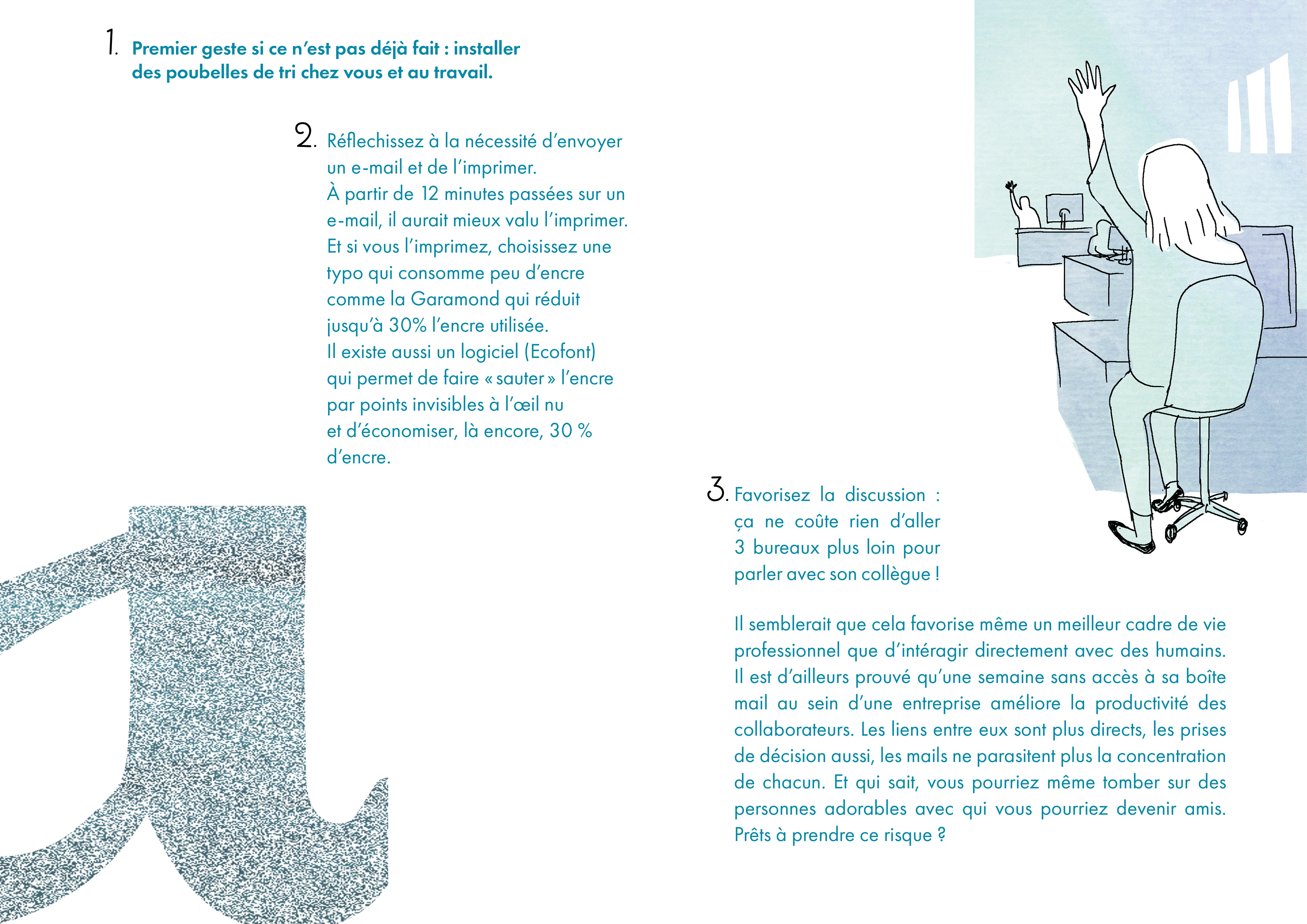 1. Premier geste si ce n'est pas déjà fait : installer des poubelles de tri chez vous et au travail.

2. Réflechissez à la nécessité d'envoyer un e-mail et de l'imprimer.
À partir de 12 minutes passées sur un e-mail, il aurait mieux valu l'imprimer.
Et si vous l'imprimez, choisissez une typo qui consomme peu d'encre comme la Garamond qui réduit jusqu'à 30% l'encre utilisée.
Il existe aussi un logiciel (Ecofont) qui permet de faire « sauter » l'encre par points invisibles à l'œil nu et d'économiser, là encore, 30 % d'encre.

3. Favorisez la discussion : ça ne coûte rien d'aller 3 bureaux plus loin pour parler avec son collègue !

Il semblerait que cela favorise même un meilleur cadre de vie professionnel que d'intéragir directement avec des humains. Il est d'ailleurs prouvé qu'une semaine sans accès à sa boîte mail au sein d'une entreprise améliore la productivité des collaborateurs. Les liens entre eux sont plus directs, les prises de décision aussi, les mails ne parasitent plus la concentration de chacun. Et qui sait, vous pourriez même tomber sur des personnes adorables avec qui vous pourriez devenir amis. Prêts à prendre ce risque ?