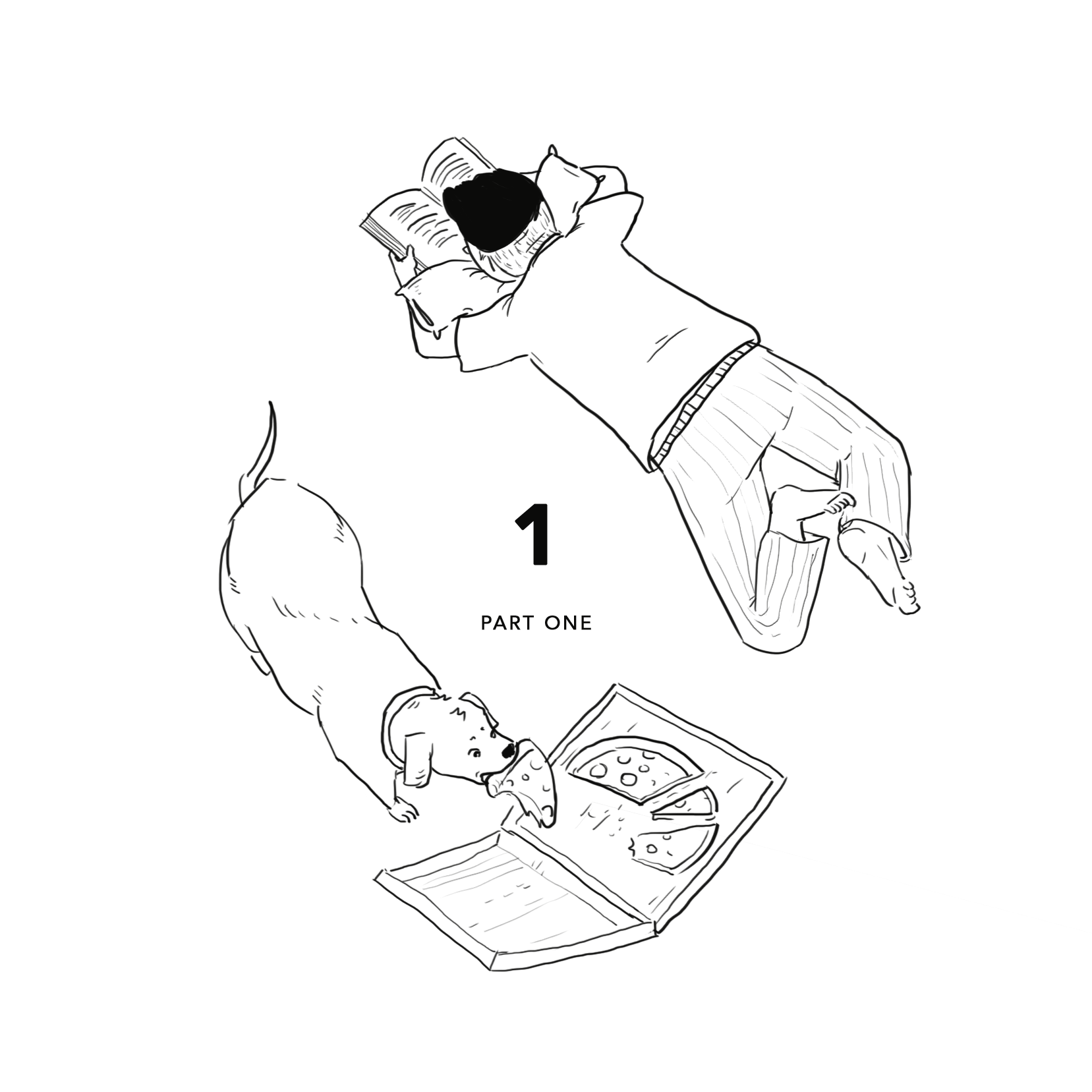 1

PART ONE