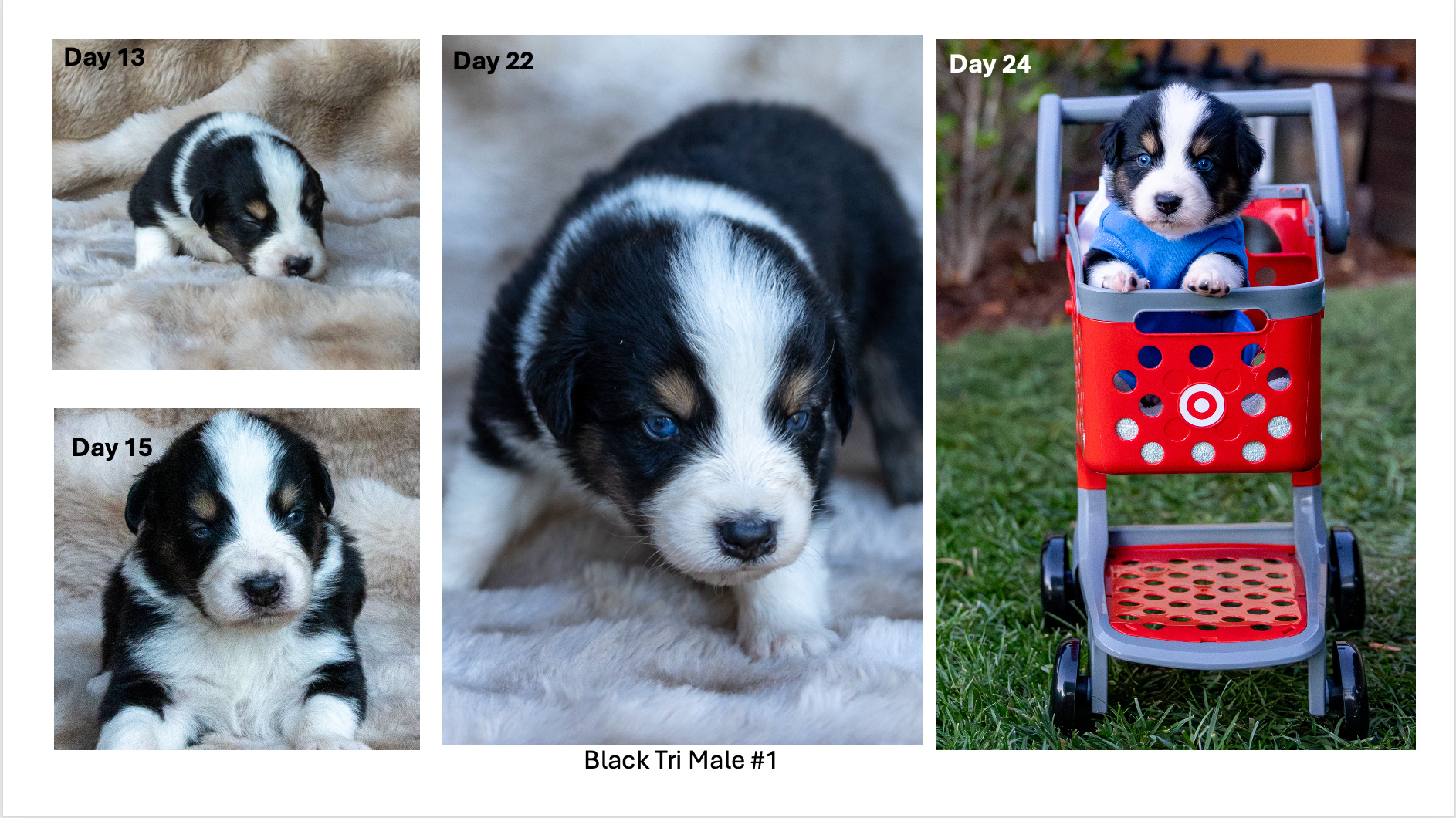 Day 13

Day 15

Day 22

Black Tri Male #1

Day 24