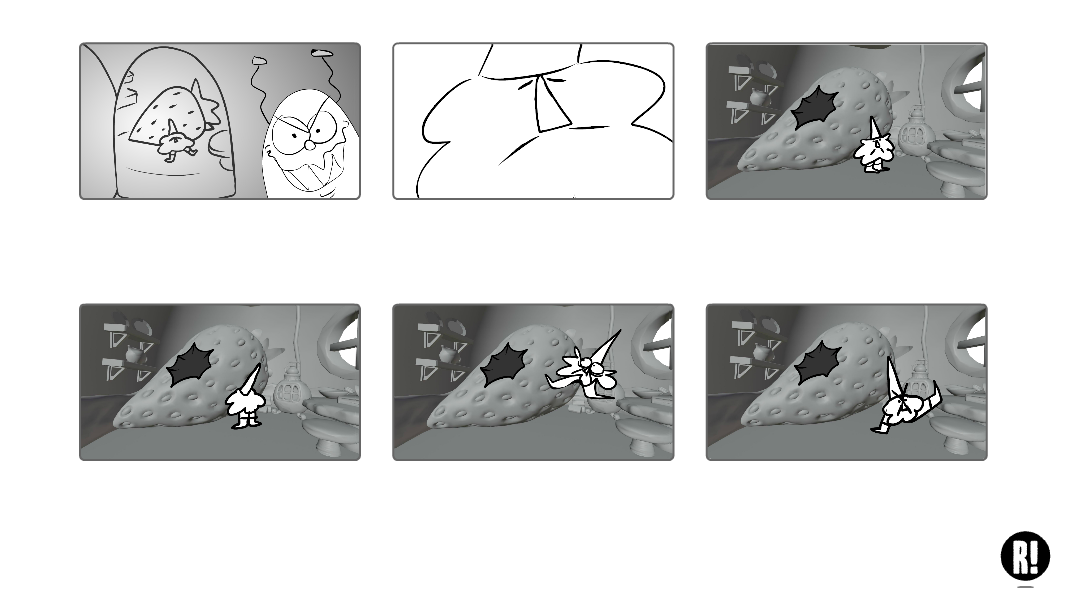 R!