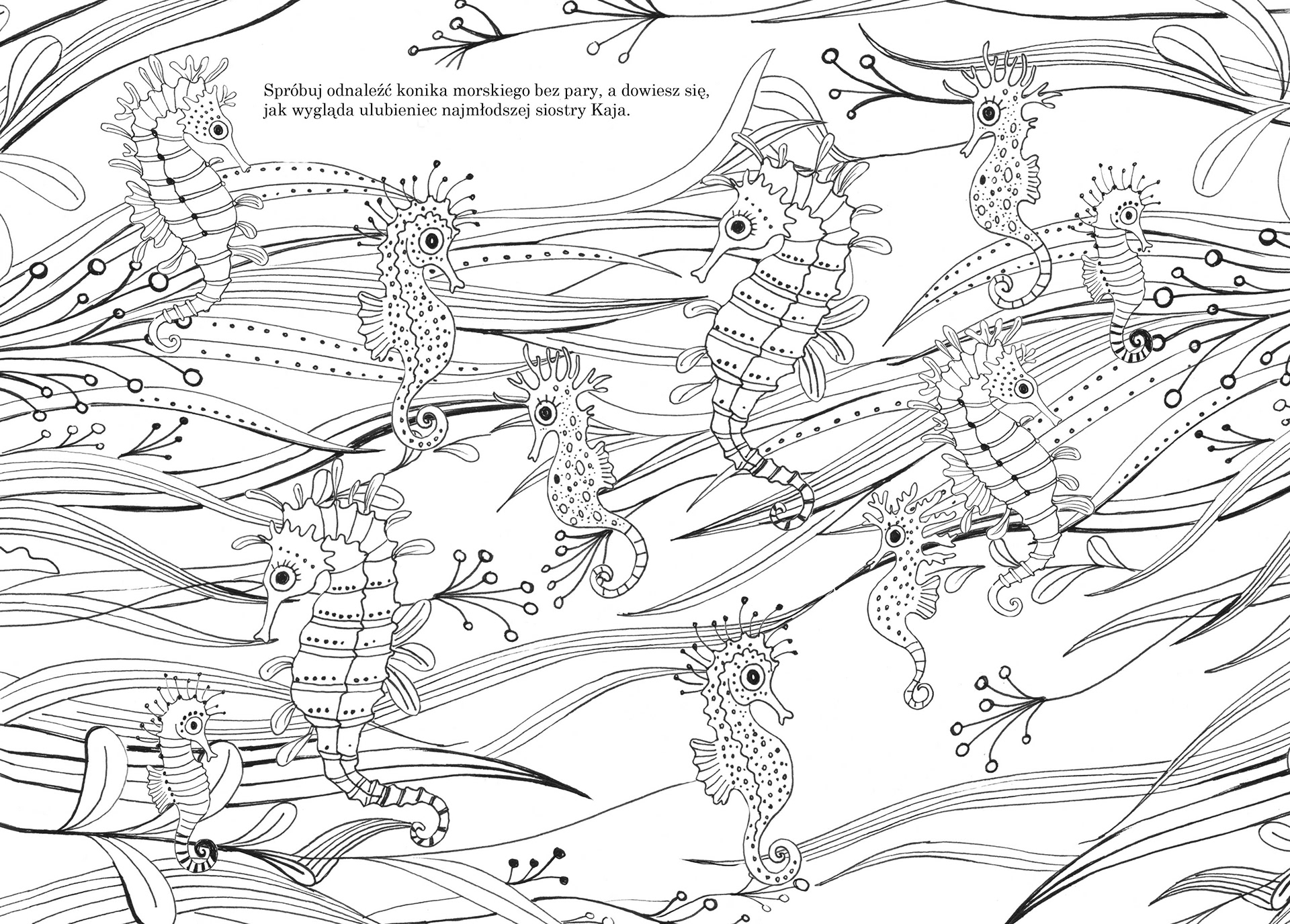 Spróbuj odnaleźć konika morskiego bez pary, a dowiesz się, jak wygląda ulubieniec najmłodszej siostry Kaja.