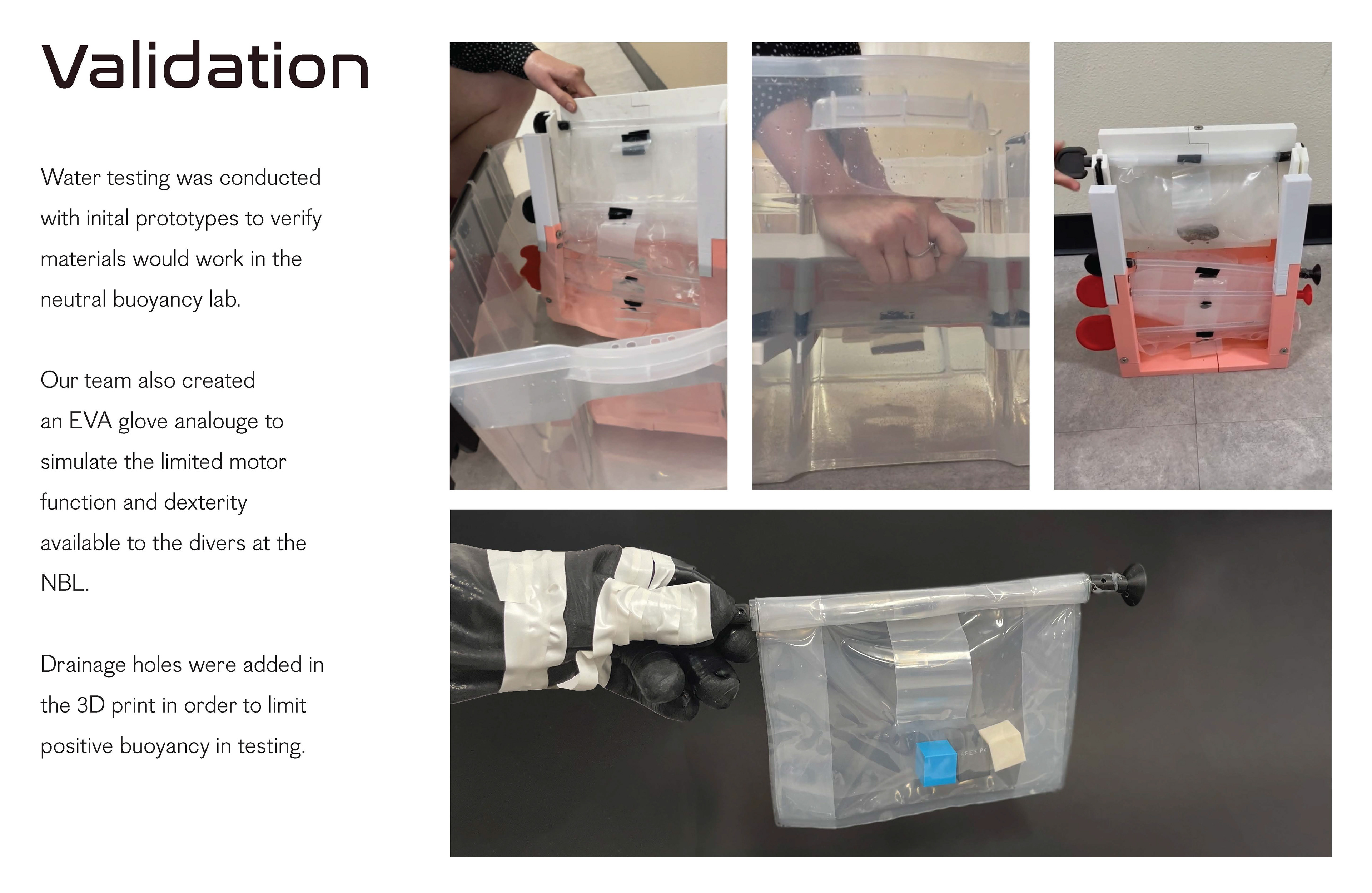 Validation

Water testing was conducted with inital prototypes to verify materials would work in the neutral buoyancy lab.

Our team also created an EVA glove analouge to simulate the limited motor function and dexterity available to the divers at the NBL.

Drainage holes were added in the 3D print in order to limit positive buoyancy in testing.