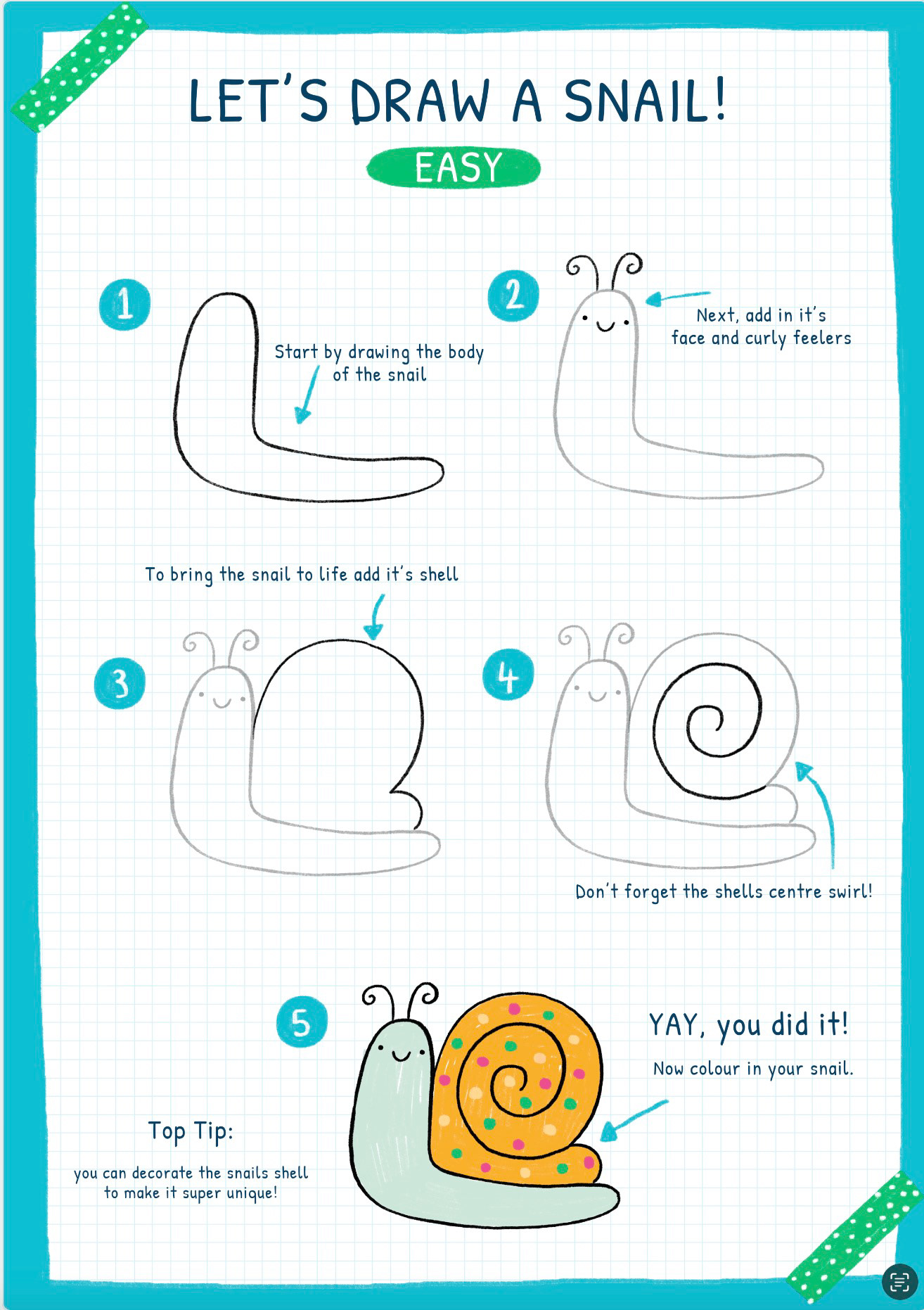 LET'S DRAW A SNAIL!

EASY

1

Start by drawing the body of the snail

2

Next, add in it's face and curly feelers

To bring the snail to life add it's shell

3

4

Don't forget the shells centre swirl!

5

YAY, you did it!

Now colour in your snail.

Top Tip:

you can decorate the snails shell to make it super unique!