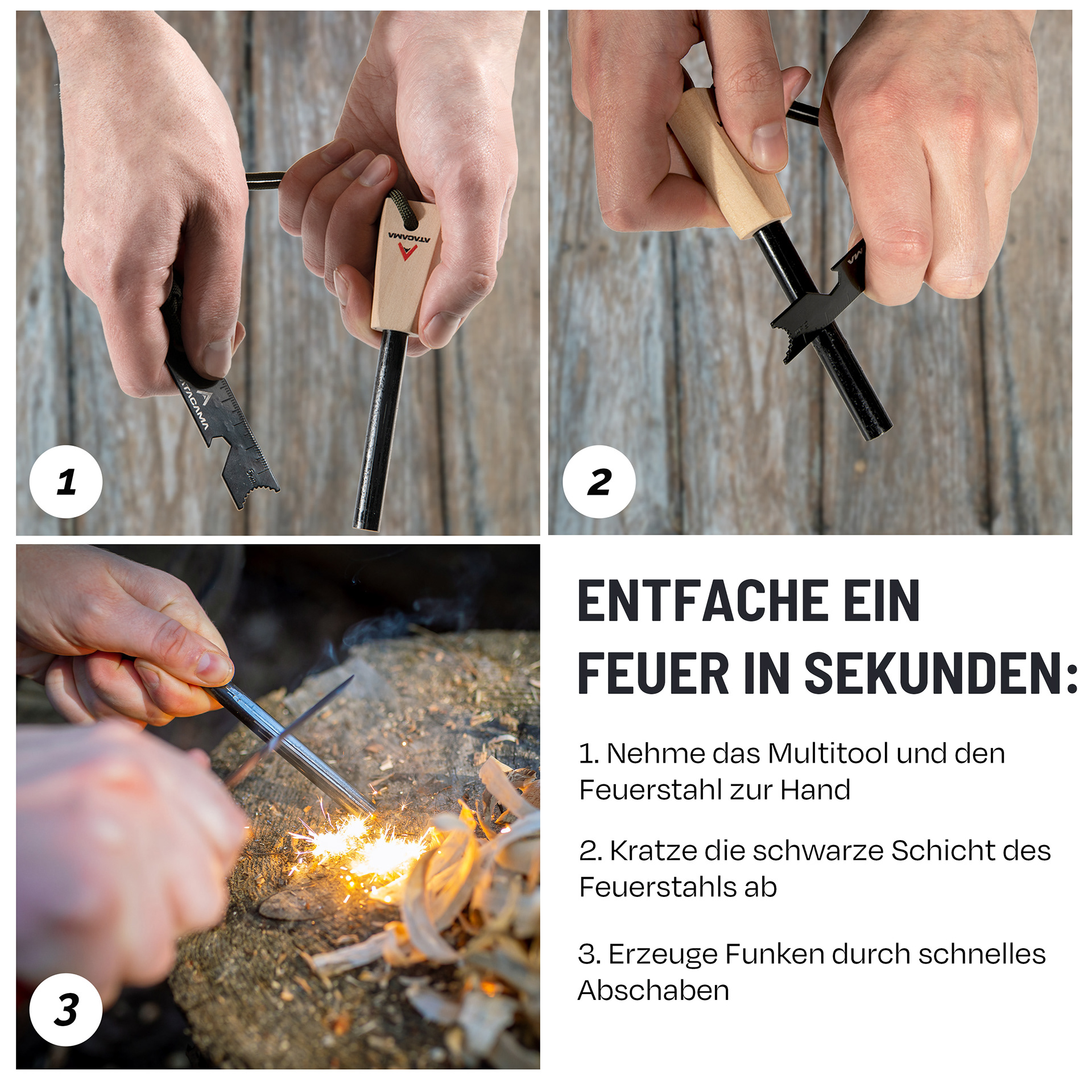 ATACAMA

ATACAMA

1

2

3

ENTFACHE EIN FEUER IN SEKUNDEN:

1. Nehme das Multitool und den Feuerstahl zur Hand

2. Kratze die schwarze Schicht des Feuerstahls ab

3. Erzeuge Funken durch schnelles Abschaben