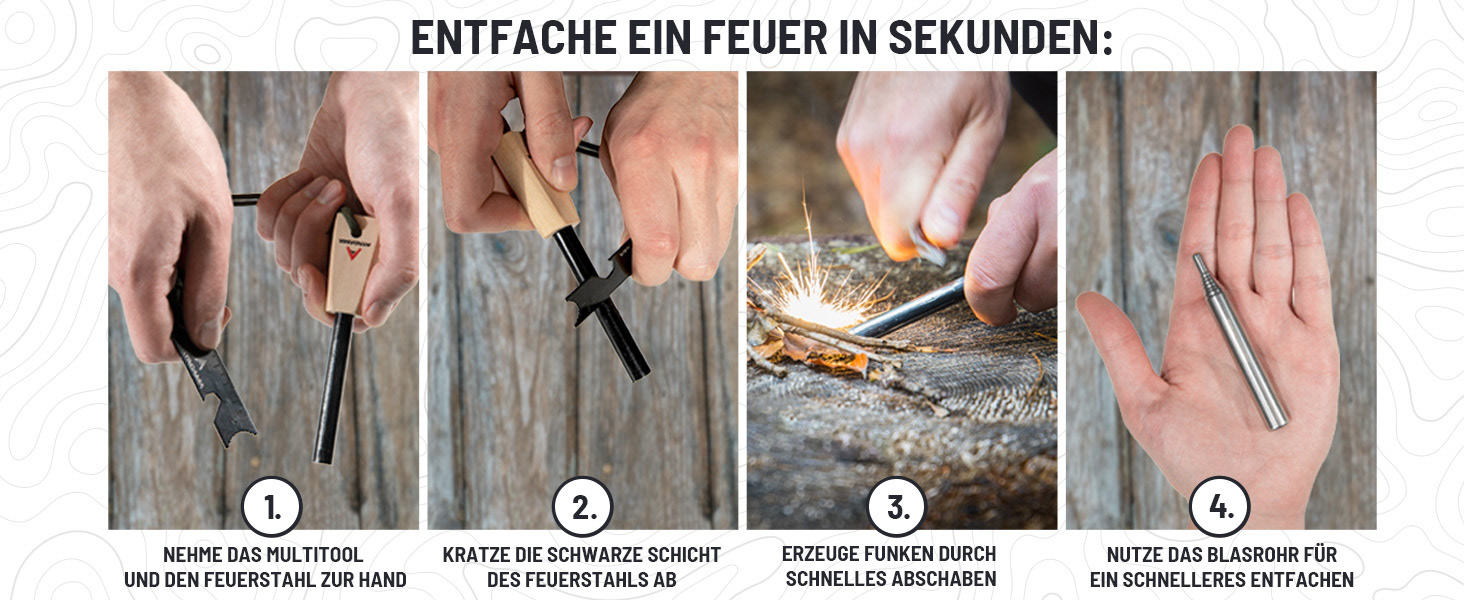 ENTFACHE EIN FEUER IN SEKUNDEN:

1.
NEHME DAS MULTITOOL UND DEN FEUERSTAHL ZUR HAND

2.
KRATZE DIE SCHWARZE SCHICHT DES FEUERSTAHLS AB

3.
ERZEUGE FUNKEN DURCH SCHNELLES ABSCHABEN

4.
NUTZE DAS BLASROHR FÜR EIN SCHNELLERES ENTFACHEN