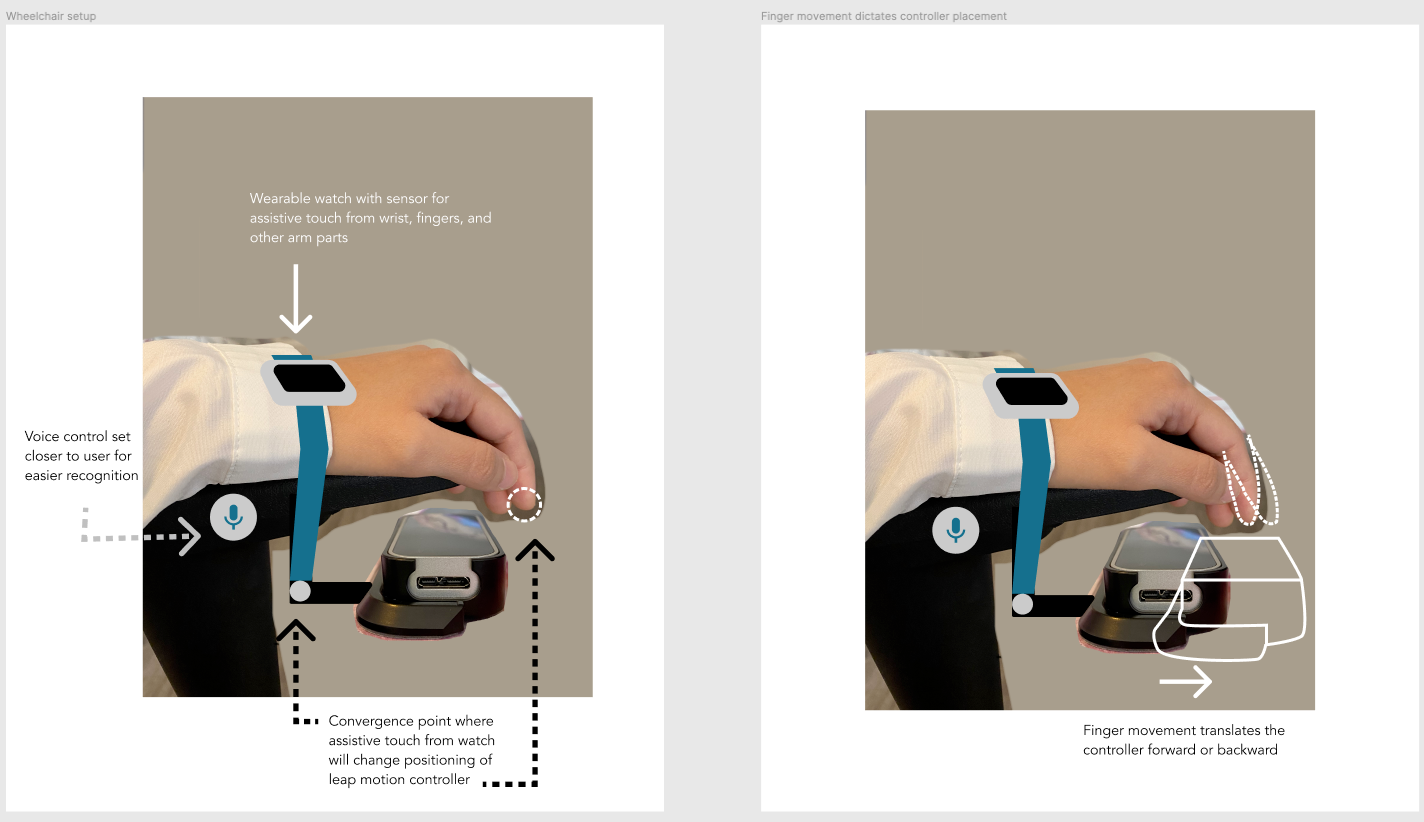 Wheelchair setup

Wearable watch with sensor for assistive touch from wrist, fingers, and other arm parts

Voice control set closer to user for easier recognition

Convergence point where assistive touch from watch will change positioning of leap motion controller

Finger movement dictates controller placement

Finger movement translates the controller forward or backward