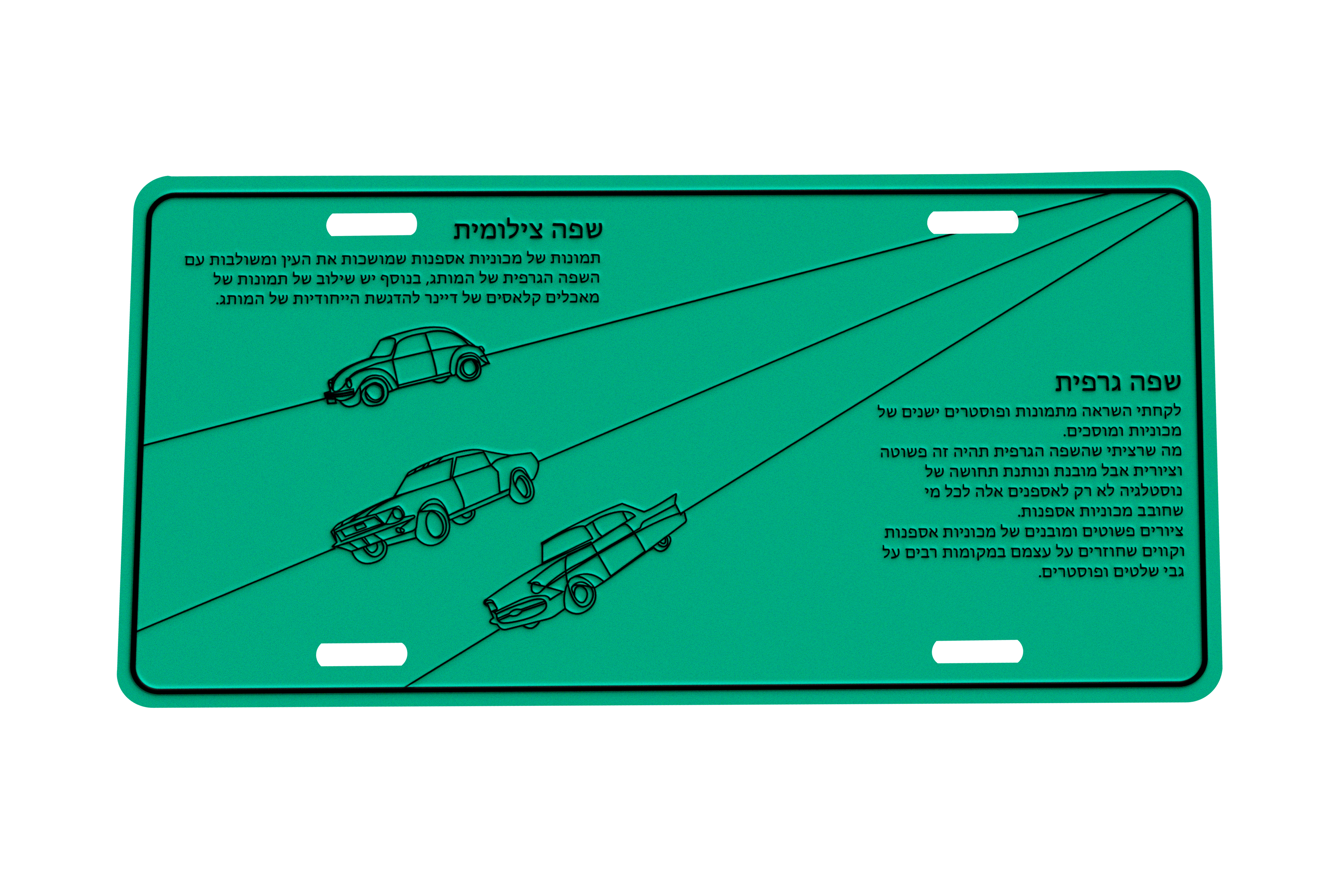 שפה צילומית

תמונות של מכוניות אספנות שמושכות את העין ומשולבות עם השפה הגרפית של המותג, בנוסף יש שילוב של תמונות של מאכלים קלאסים של דיינר להדגשת הייחודיות של המותג.

שפה גרפית

לקחתי השראה מתמונות ופוסטרים ישנים של מכוניות ומוסכים.
מה שרציתי שהשפה הגרפית תהיה זה פשוטה וציורית אבל מובנת ונותנת תחושה של נוסטלגיה לא רק לאספנים אלה לכל מי שחובב מכוניות אספנות.
ציורים פשוטים ומובנים של מכוניות אספנות וקווים שחוזרים על עצמם במקומות רבים על גבי שלטים ופוסטרים.