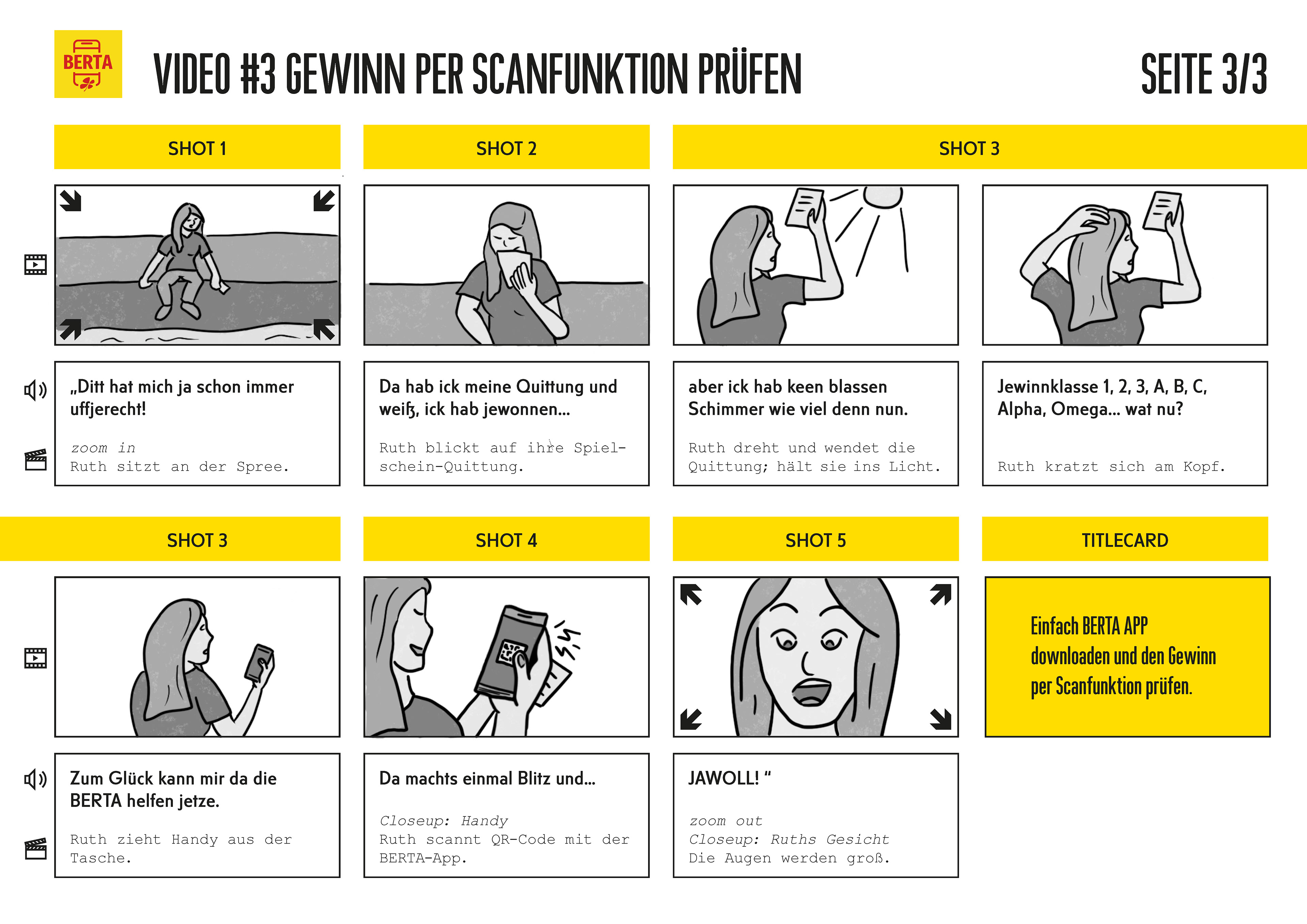 BERTA

VIDEO #3 GEWINN PER SCANFUNKTION PRÜFEN

SEITE 3/3

SHOT 1

„Ditt hat mich ja schon immer uffjerecht!

zoom in
Ruth sitzt an der Spree.

SHOT 2

Da hab ick meine Quittung und weiß, ick hab jewonnen...

Ruth blickt auf ihre Spielschein-Quittung.

SHOT 3

aber ick hab keen blassen Schimmer wie viel denn nun.

Ruth dreht und wendet die Quittung; hält sie ins Licht.

Jewinnklasse 1, 2, 3, A, B, C, Alpha, Omega... wat nu?

Ruth kratzt sich am Kopf.

SHOT 3

Zum Glück kann mir da die BERTA helfen jetze.

Ruth zieht Handy aus der Tasche.

SHOT 4

Da machts einmal Blitz und...

Closeup: Handy
Ruth scannt QR-Code mit der BERTA-App.

SHOT 5

JAWOLL! “

zoom out
Closeup: Ruths Gesicht
Die Augen werden groß.

TITLECARD

Einfach BERTA APP downloaden und den Gewinn per Scanfunktion prüfen.