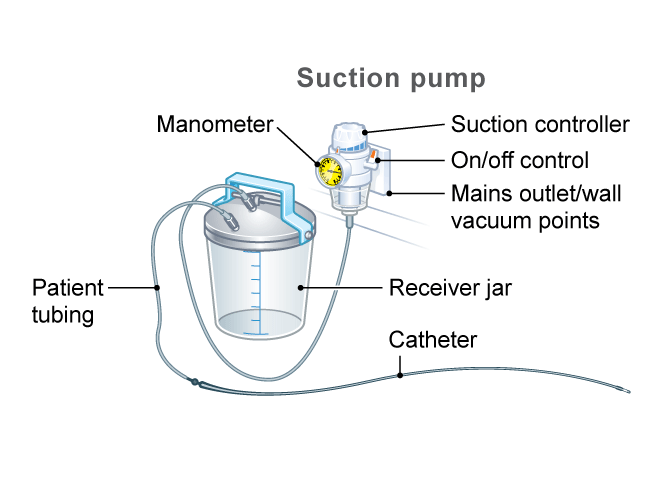 Suction pump

Manometer

Suction controller

On/off control

Mains outlet/wall vacuum points

Patient tubing

Receiver jar

Catheter