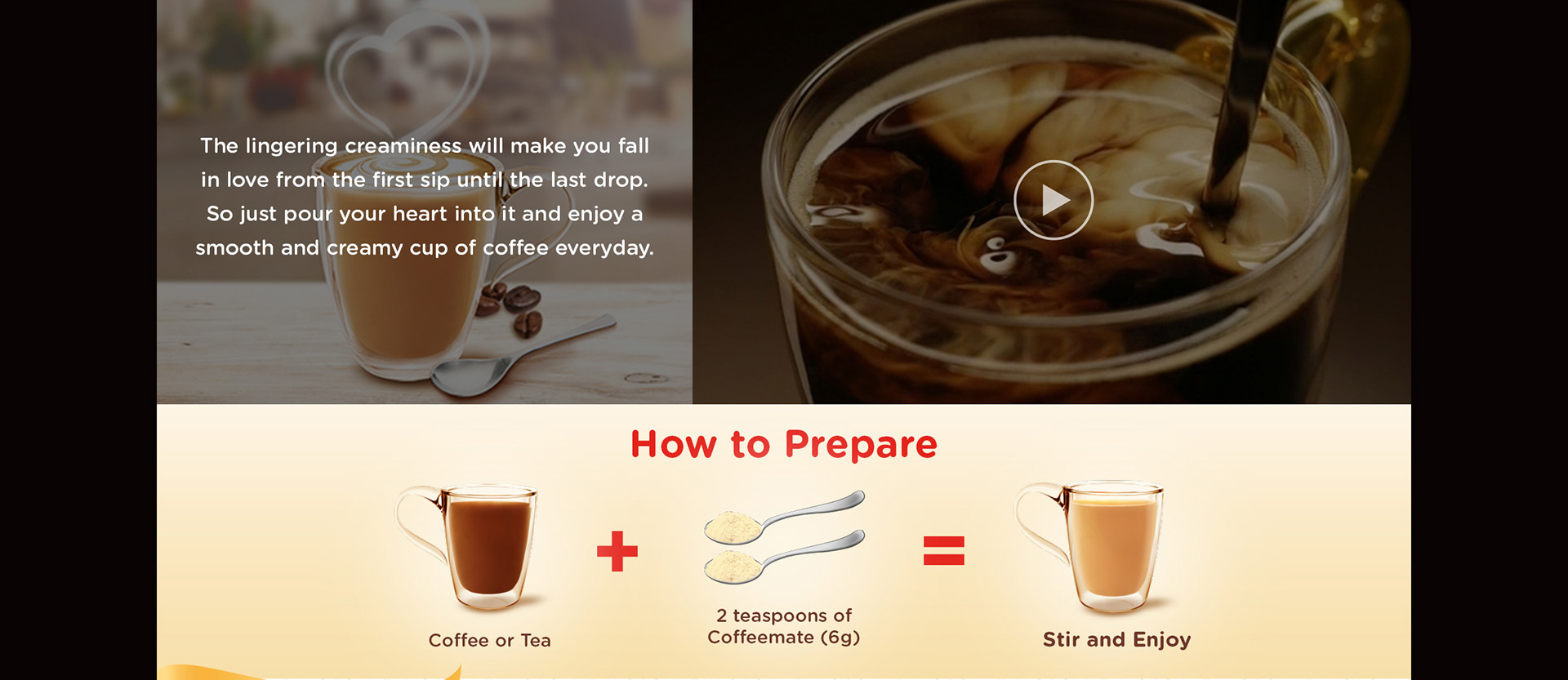 The lingering creaminess will make you fall in love from the first sip until the last drop. So just pour your heart into it and enjoy a smooth and creamy cup of coffee everyday.

How to Prepare

Coffee or Tea

+

2 teaspoons of Coffeemate (6g)

=

Stir and Enjoy