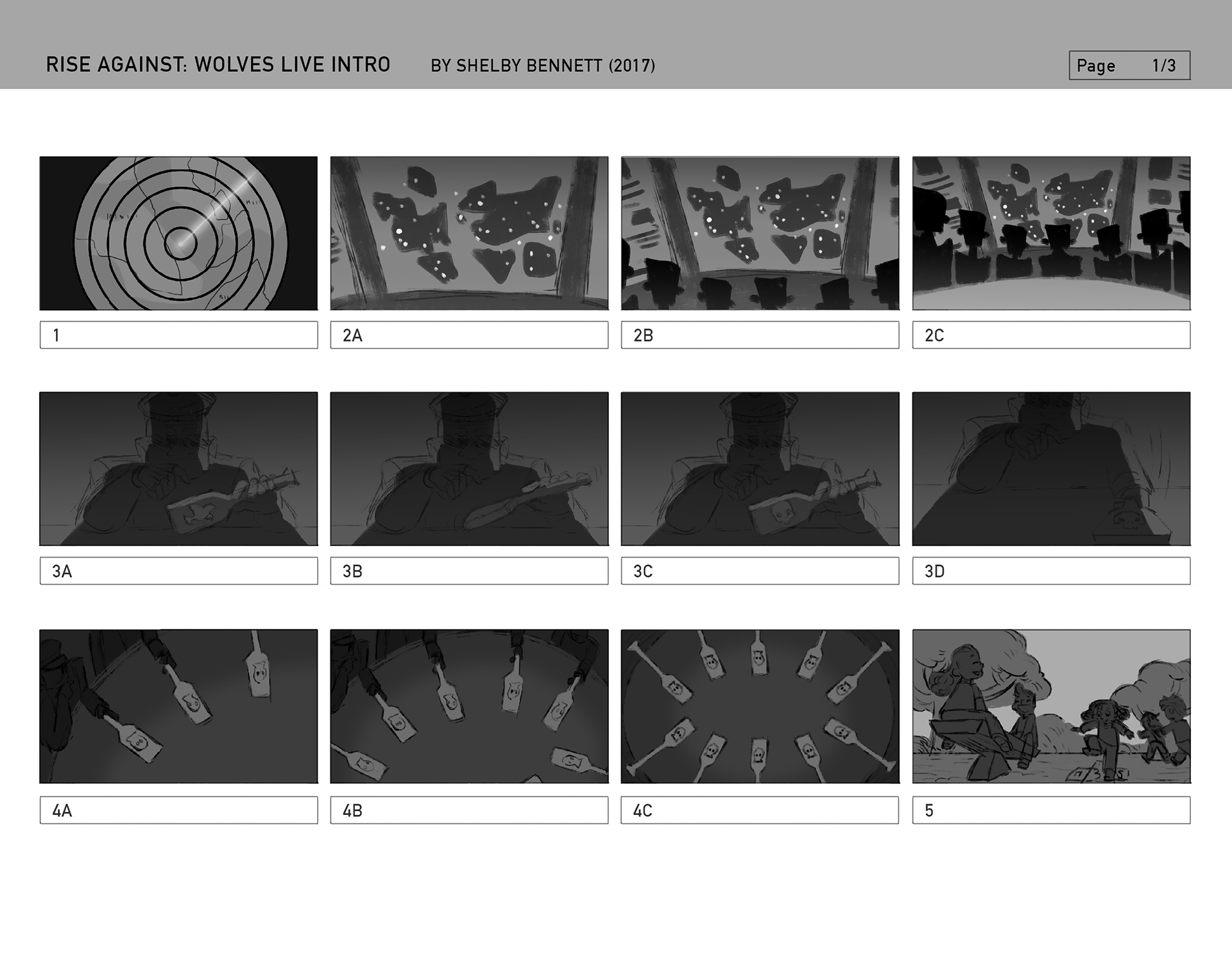 RISE AGAINST: WOLVES LIVE INTRO BY SHELBY BENNETT (2017)

Page 1/3

1

2A

2B

2C

3A

3B

3C

3D

4A

4B

4C

5