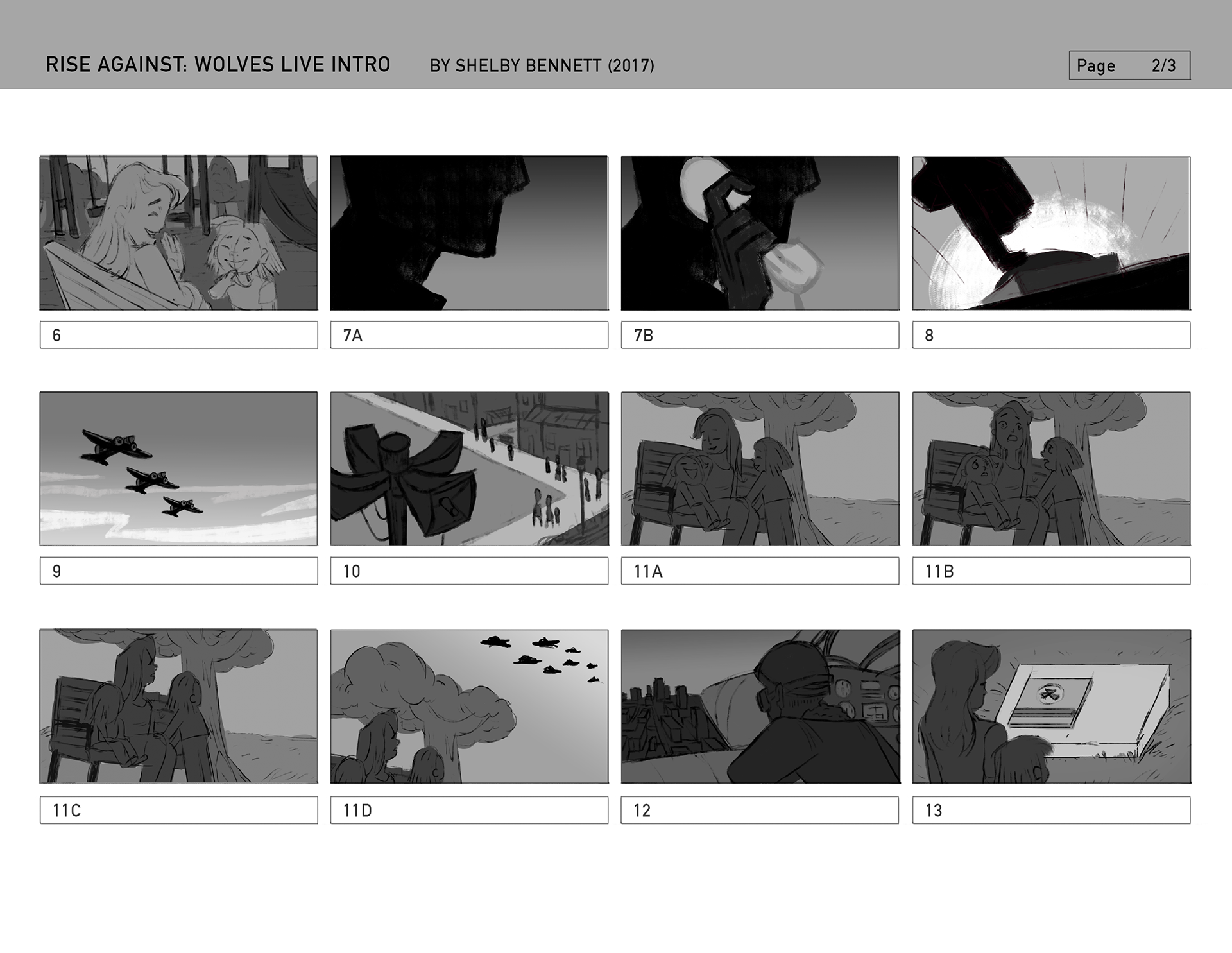 RISE AGAINST: WOLVES LIVE INTRO BY SHELBY BENNETT (2017)

Page 2/3

6

7A

7B

8

9

10

11A

11B

11C

11D

12

13