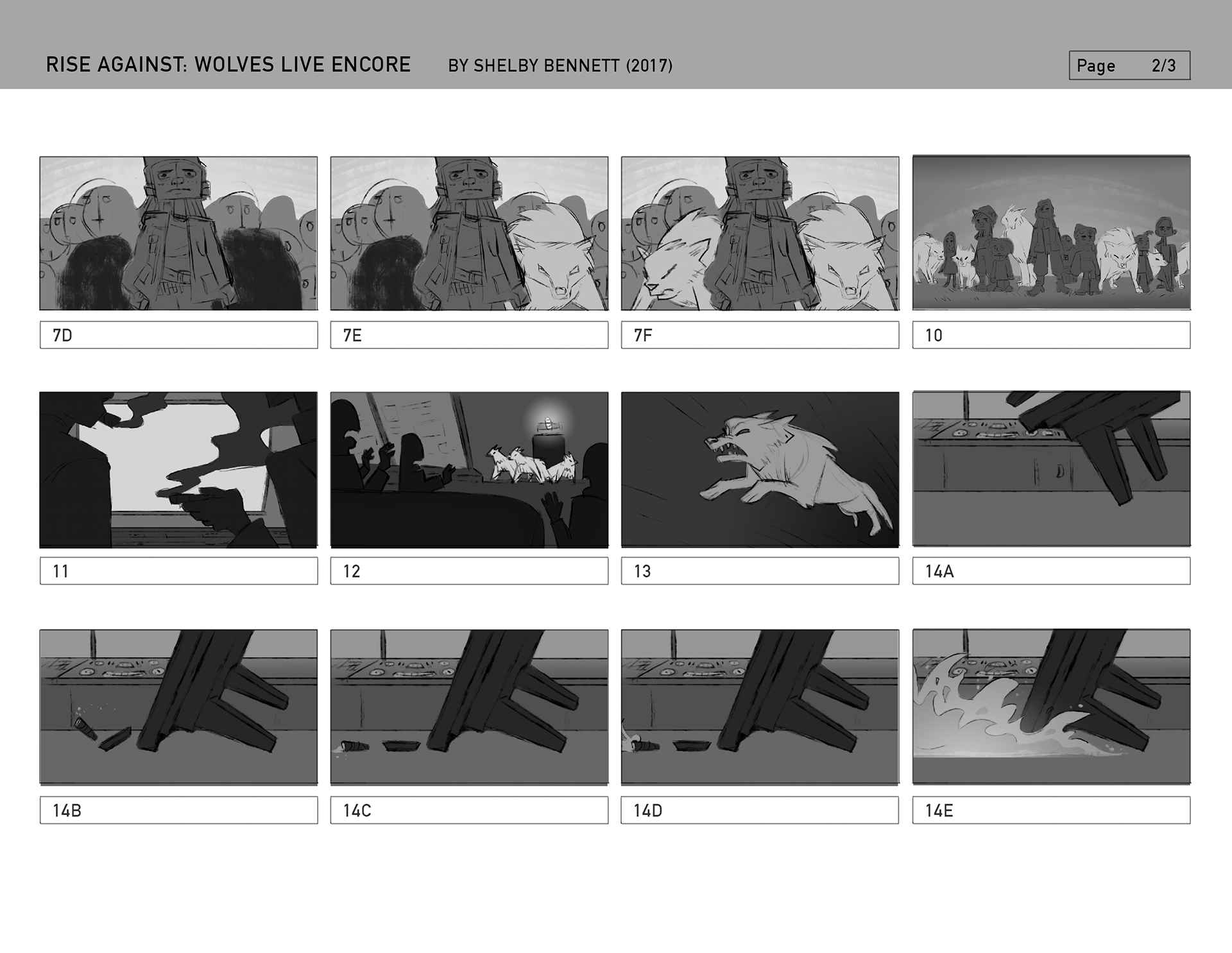 RISE AGAINST: WOLVES LIVE ENCORE BY SHELBY BENNETT (2017)

Page 2/3

7D

7E

7F

10

11

12

13

14A

14B

14C

14D

14E