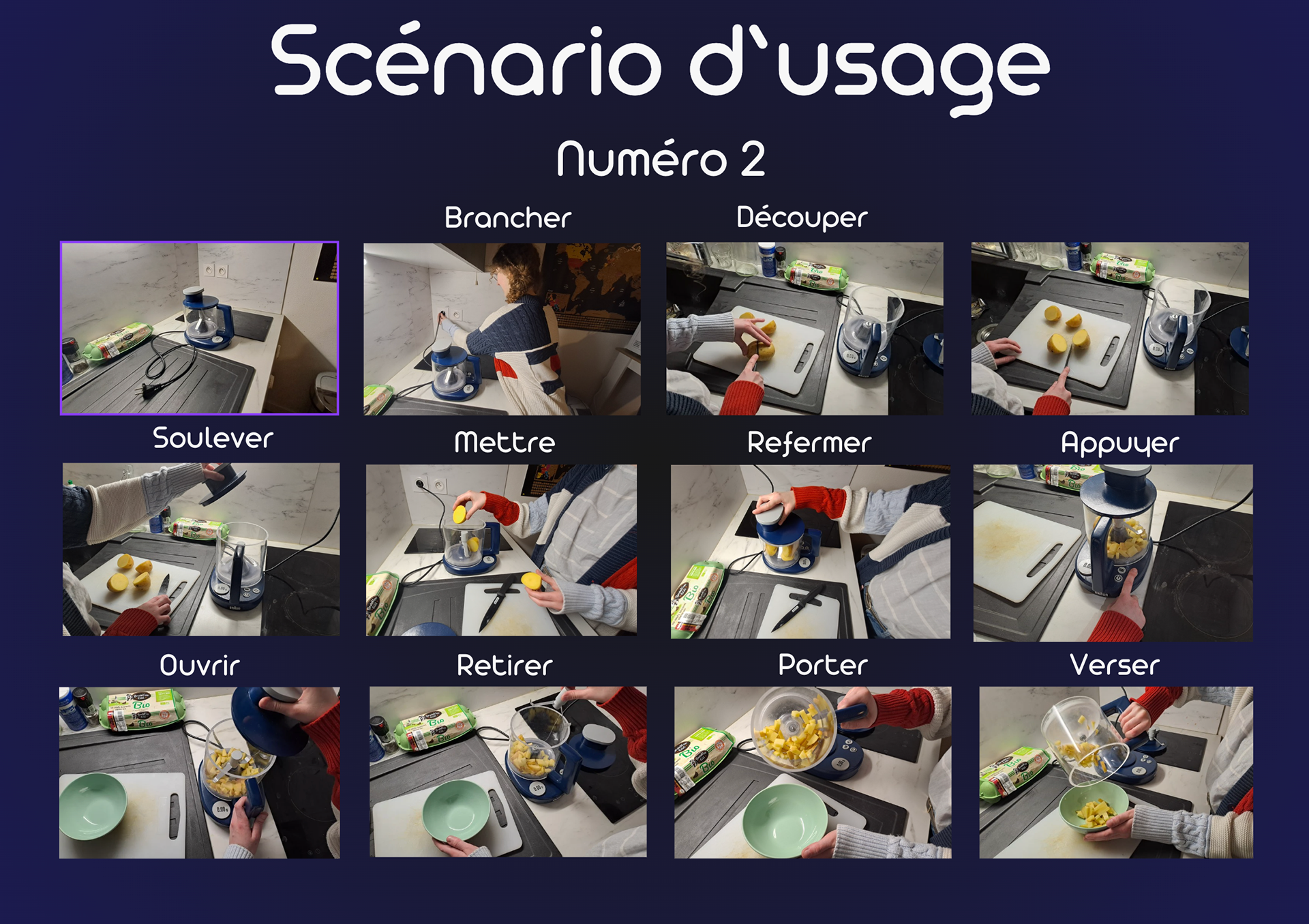 Scénario d'usage

Numéro 2

Brancher

Découper

Soulever

Mettre

Refermer

Appuyer

Ouvrir

Retirer

Porter

Verser