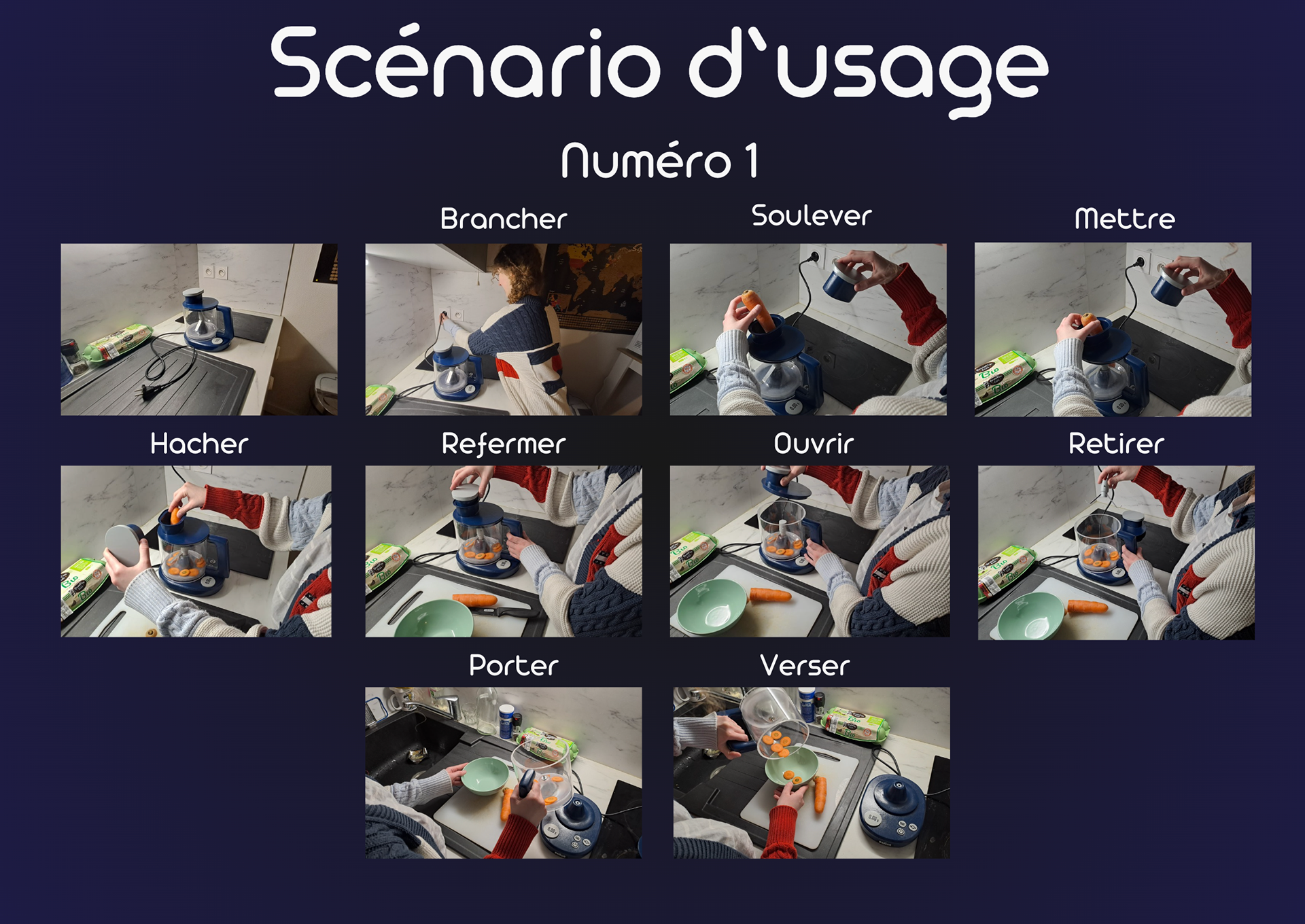 Scénario d'usage

Numéro 1

Brancher

Soulever

Mettre

Hacher

Refermer

Ouvrir

Retirer

Porter

Verser