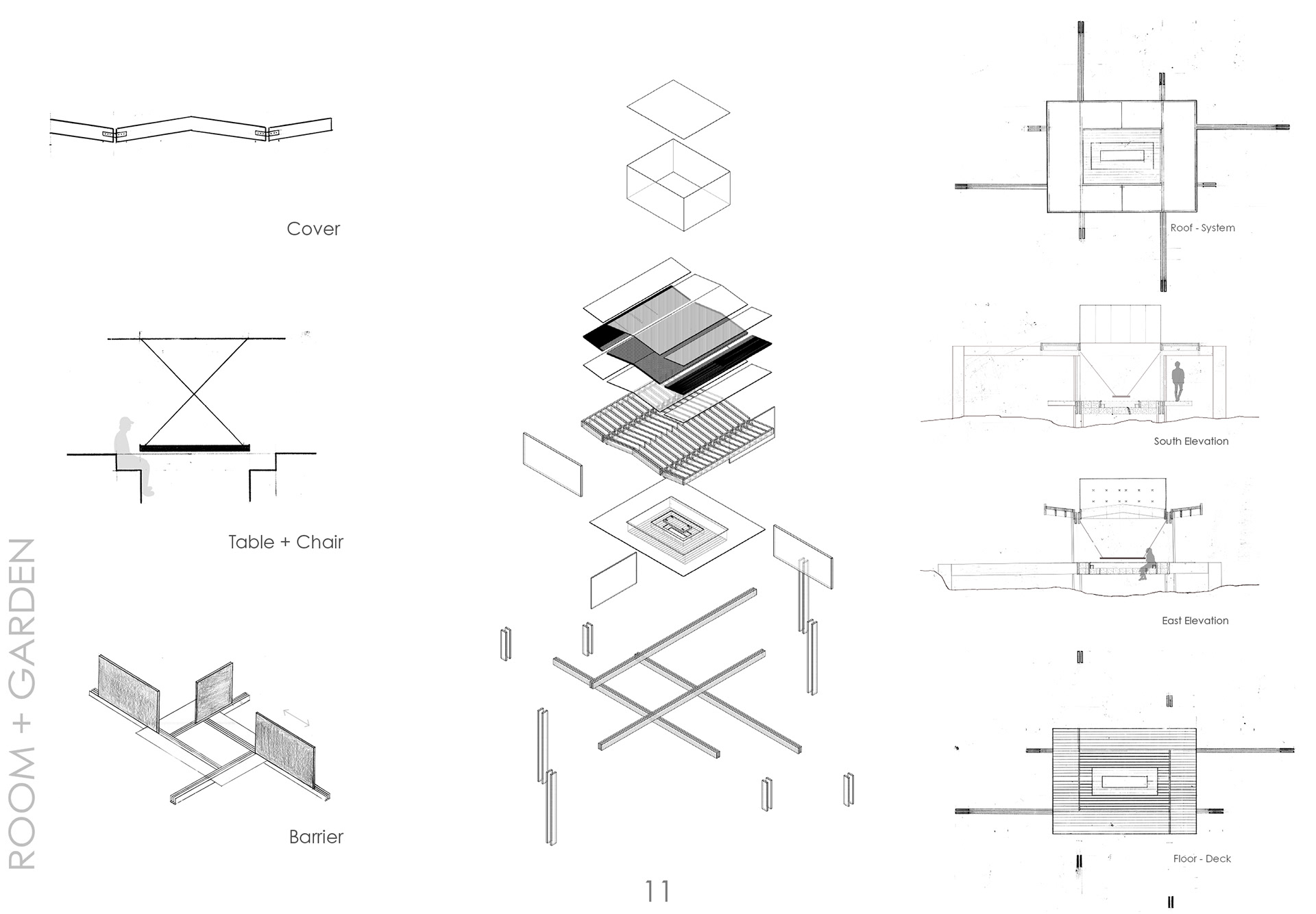 ROOM + GARDEN

Cover

Table + Chair

Barrier

11

Roof - System

South Elevation

East Elevation

Floor - Deck