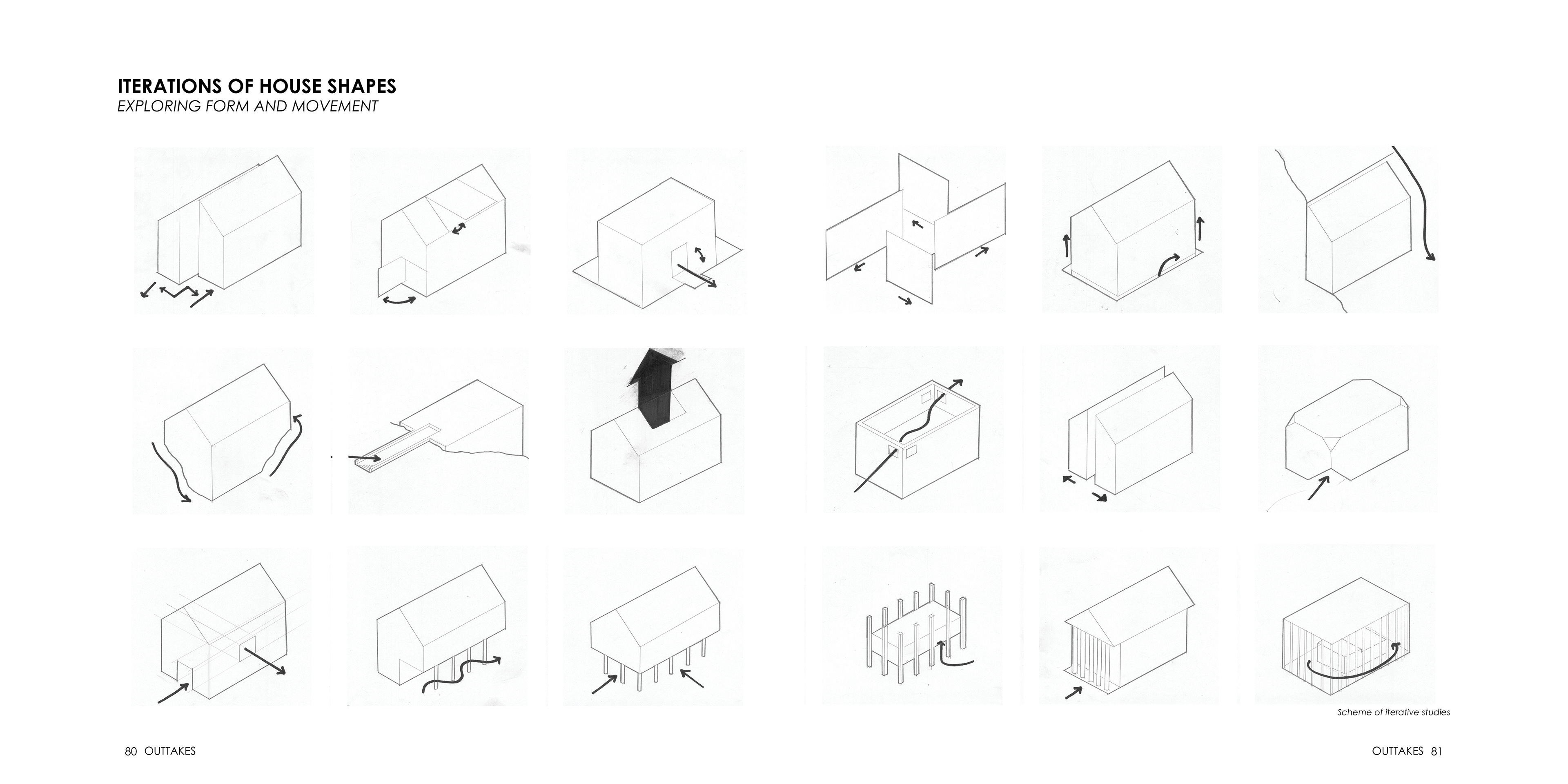 ITERATIONS OF HOUSE SHAPES
EXPLORING FORM AND MOVEMENT

Scheme of iterative studies

80 OUTTAKES

OUTTAKES 81