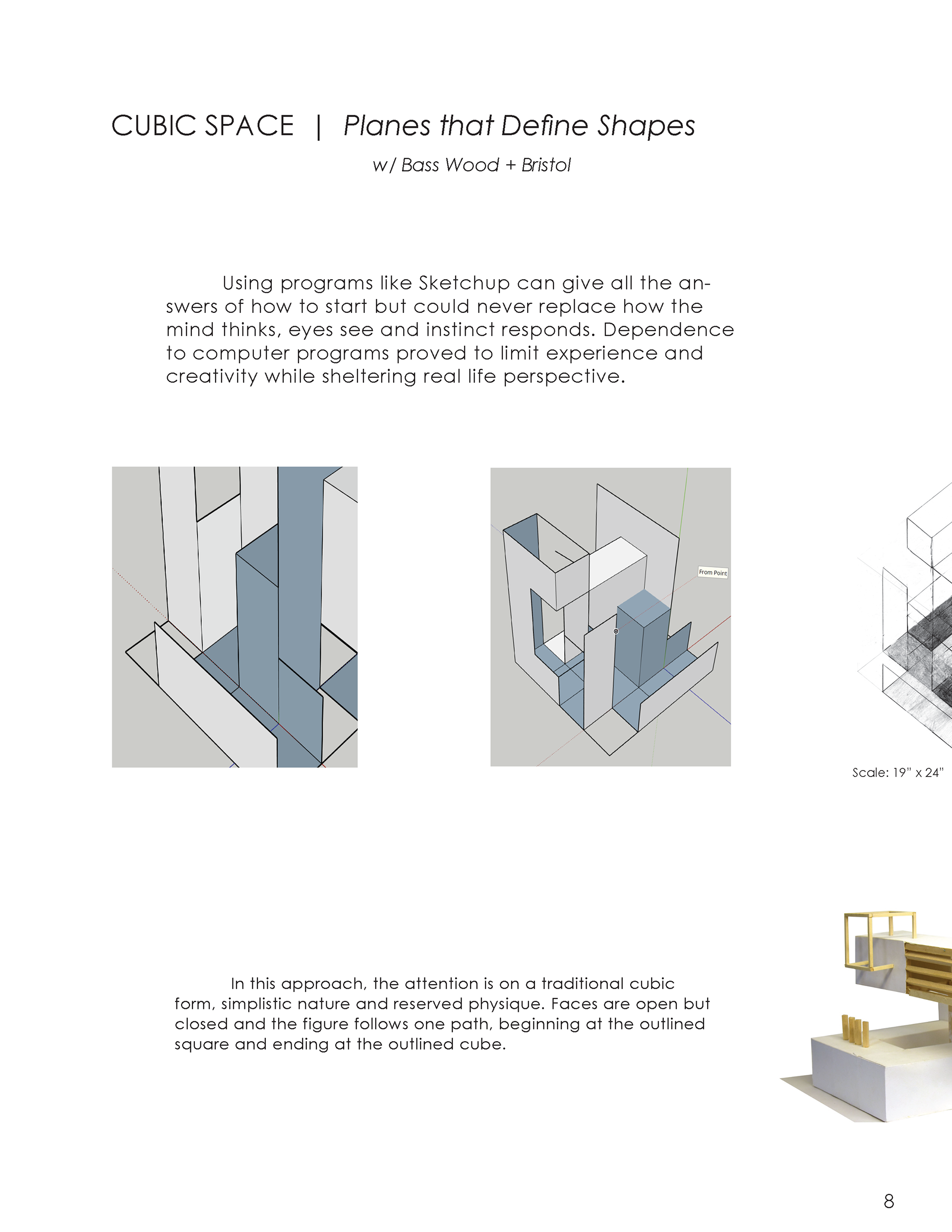 CUBIC SPACE | Planes that Define Shapes

w/ Bass Wood + Bristol

Using programs like Sketchup can give all the answers of how to start but could never replace how the mind thinks, eyes see and instinct responds. Dependence to computer programs proved to limit experience and creativity while sheltering real life perspective.

From Point

Scale: 19" x 24"

In this approach, the attention is on a traditional cubic form, simplistic nature and reserved physique. Faces are open but closed and the figure follows one path, beginning at the outlined square and ending at the outlined cube.

8