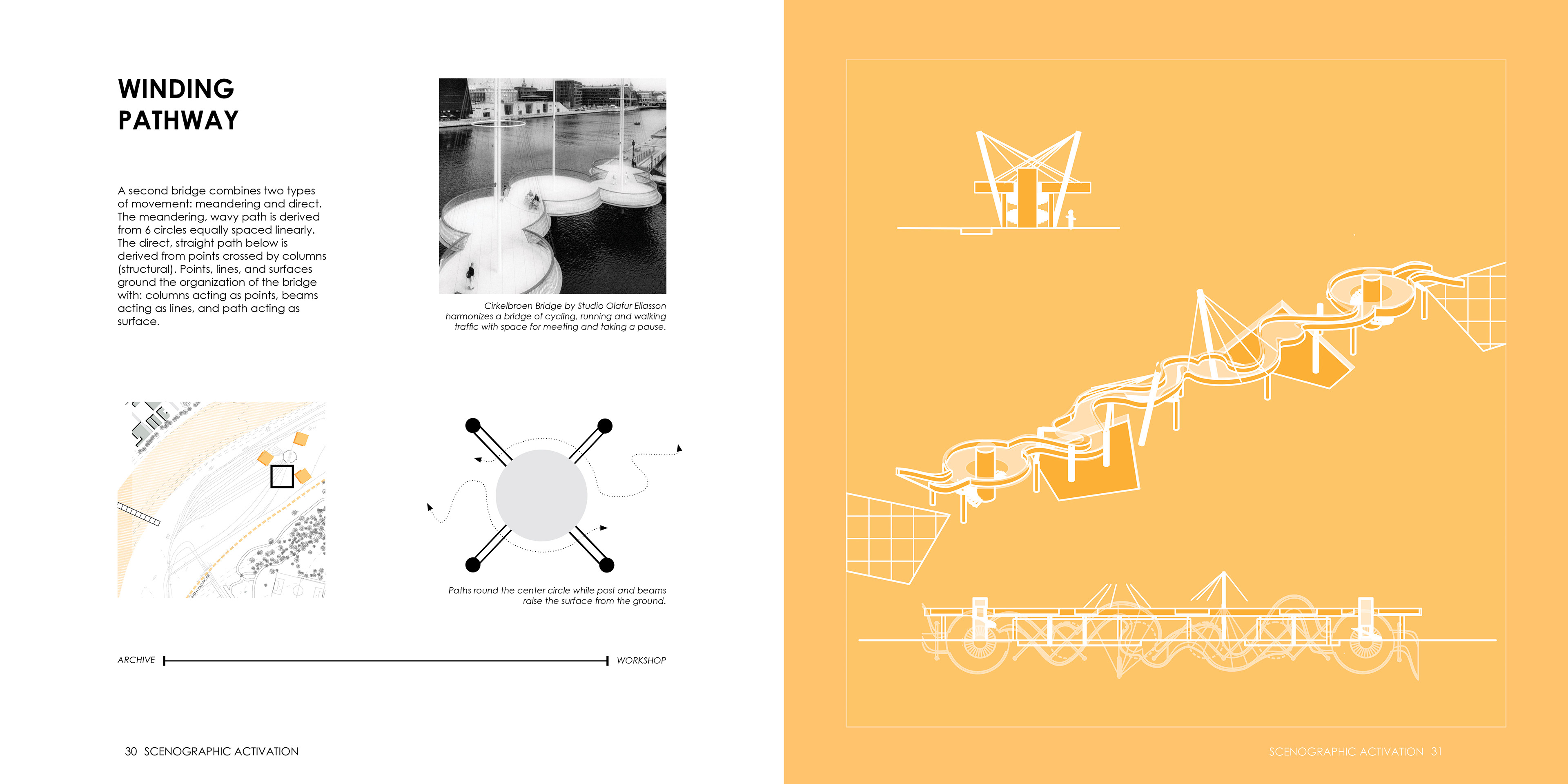 WINDING PATHWAY

A second bridge combines two types of movement: meandering and direct. The meandering, wavy path is derived from 6 circles equally spaced linearly. The direct, straight path below is derived from points crossed by columns (structural). Points, lines, and surfaces ground the organization of the bridge with: columns acting as points, beams acting as lines, and path acting as surface.

Cirkelbroen Bridge by Studio Olafur Eliasson harmonizes a bridge of cycling, running and walking traffic with space for meeting and taking a pause.

Paths round the center circle while post and beams raise the surface from the ground.

ARCHIVE

WORKSHOP

30 SCENOGRAPHIC ACTIVATION

SCENOGRAPHIC ACTIVATION 31