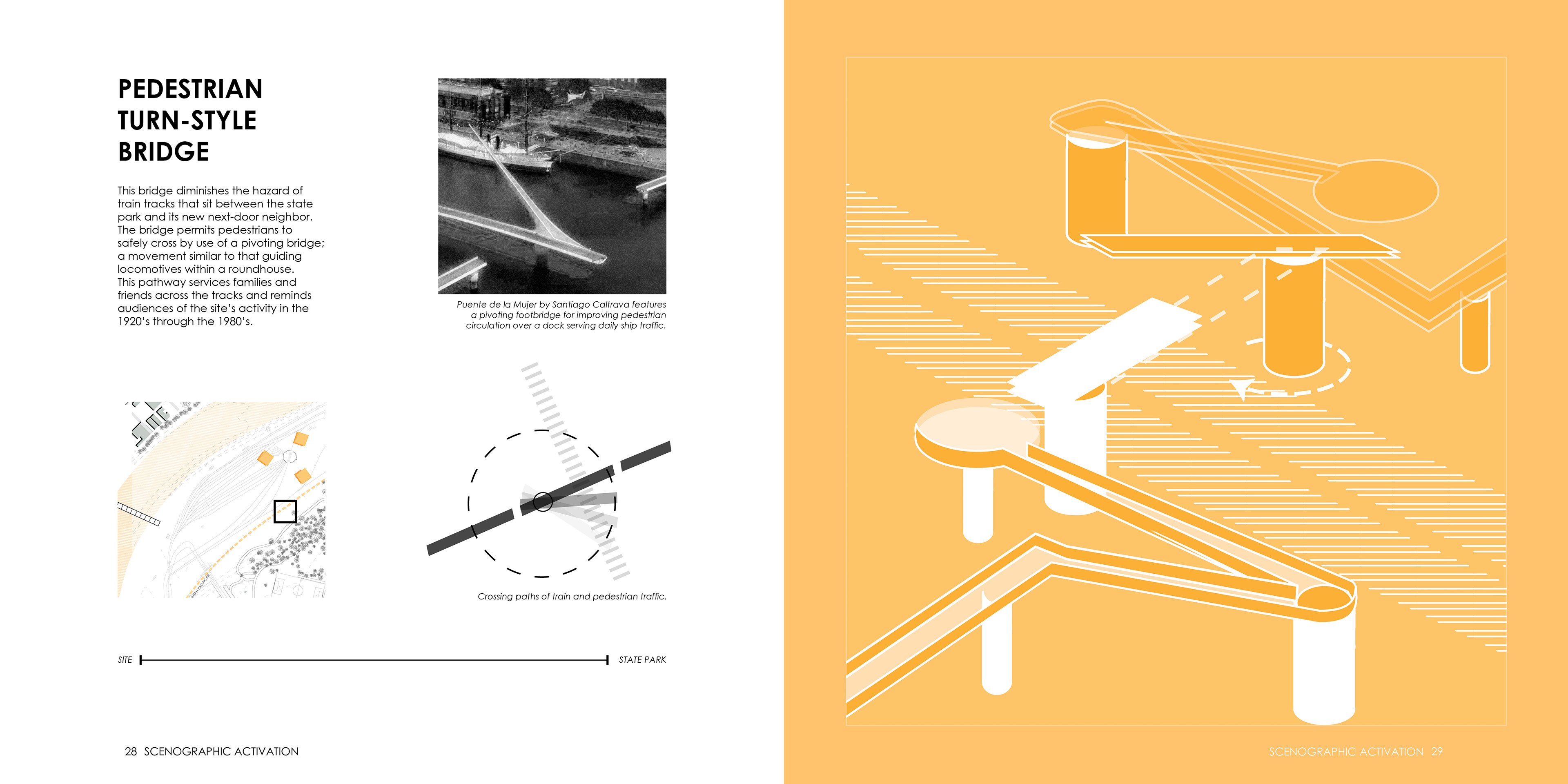 PEDESTRIAN TURN-STYLE BRIDGE

This bridge diminishes the hazard of train tracks that sit between the state park and its new next-door neighbor. The bridge permits pedestrians to safely cross by use of a pivoting bridge; a movement similar to that guiding locomotives within a roundhouse. This pathway services families and friends across the tracks and reminds audiences of the site's activity in the 1920's through the 1980's.

Puente de la Mujer by Santiago Caltrava features a pivoting footbridge for improving pedestrian circulation over a dock serving daily ship traffic.

Crossing paths of train and pedestrian traffic.

SITE

STATE PARK

28 SCENOGRAPHIC ACTIVATION

SCENOGRAPHIC ACTIVATION 29