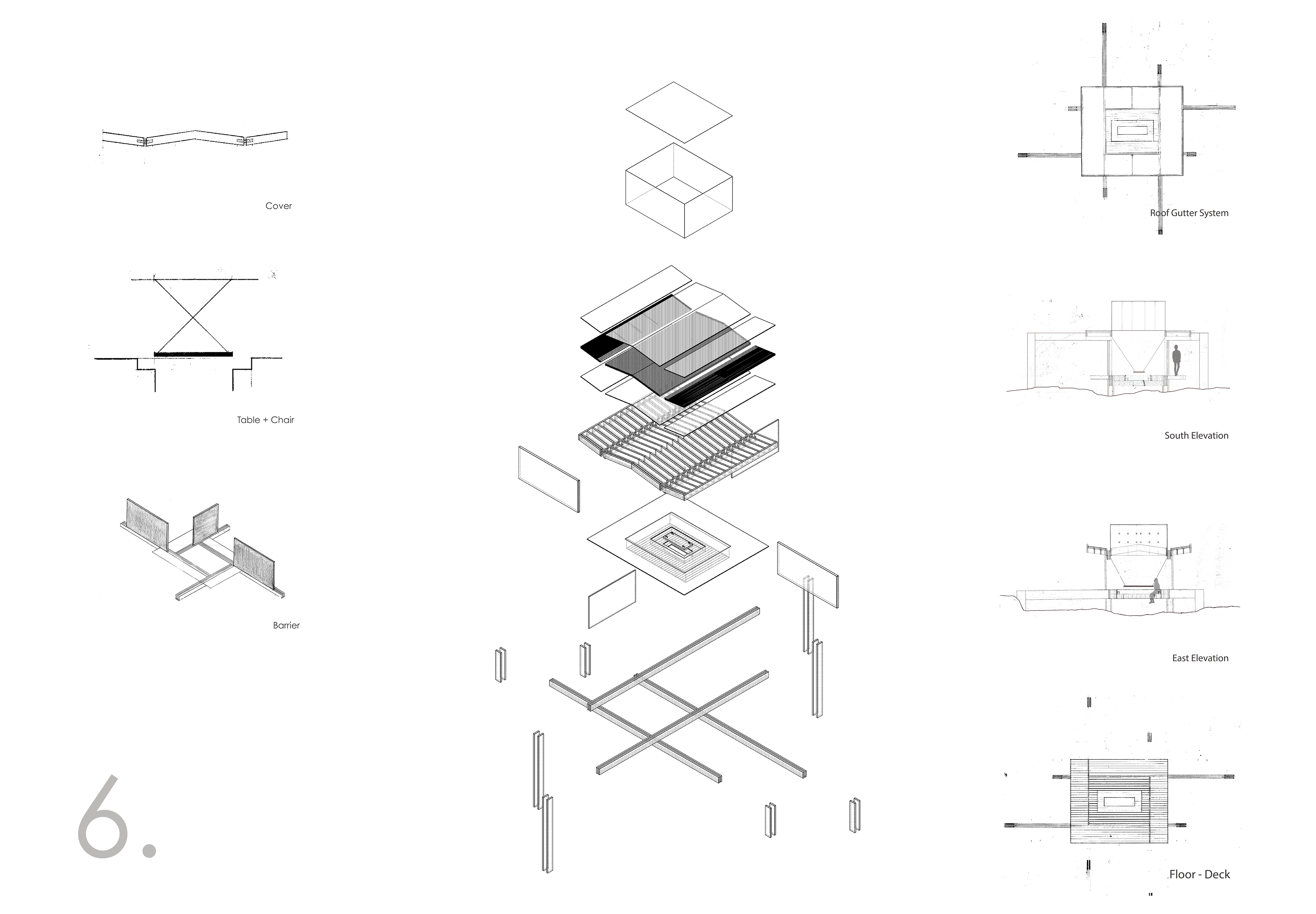 Cover

Table + Chair

Barrier

6.

Roof Gutter System

South Elevation

East Elevation

Floor - Deck