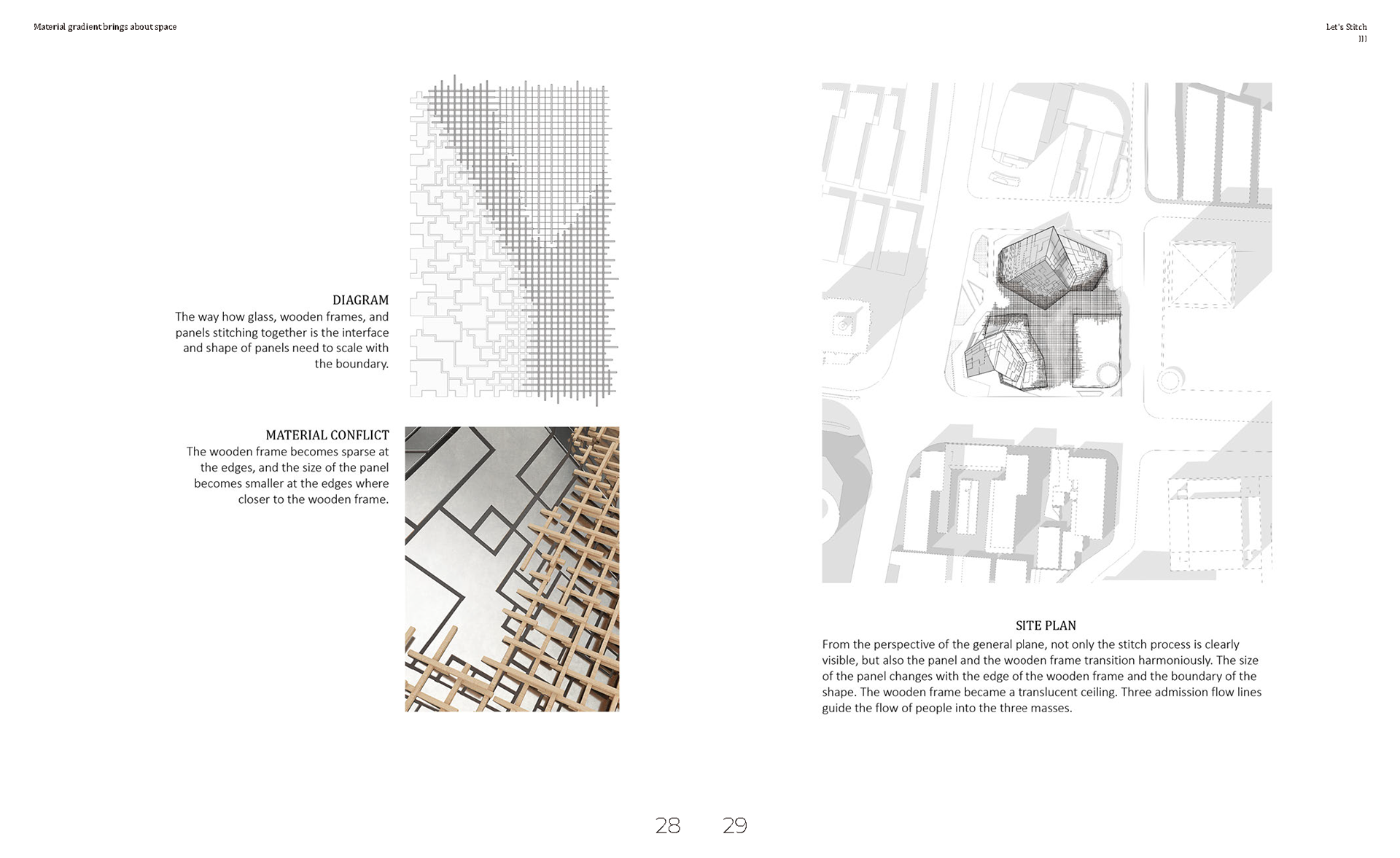 Material gradient brings about space

Let's Stitch
III

DIAGRAM
The way how glass, wooden frames, and panels stitching together is the interface and shape of panels need to scale with the boundary.

MATERIAL CONFLICT
The wooden frame becomes sparse at the edges, and the size of the panel becomes smaller at the edges where closer to the wooden frame.

SITE PLAN
From the perspective of the general plane, not only the stitch process is clearly visible, but also the panel and the wooden frame transition harmoniously. The size of the panel changes with the edge of the wooden frame and the boundary of the shape. The wooden frame became a translucent ceiling. Three admission flow lines guide the flow of people into the three masses.

28 29