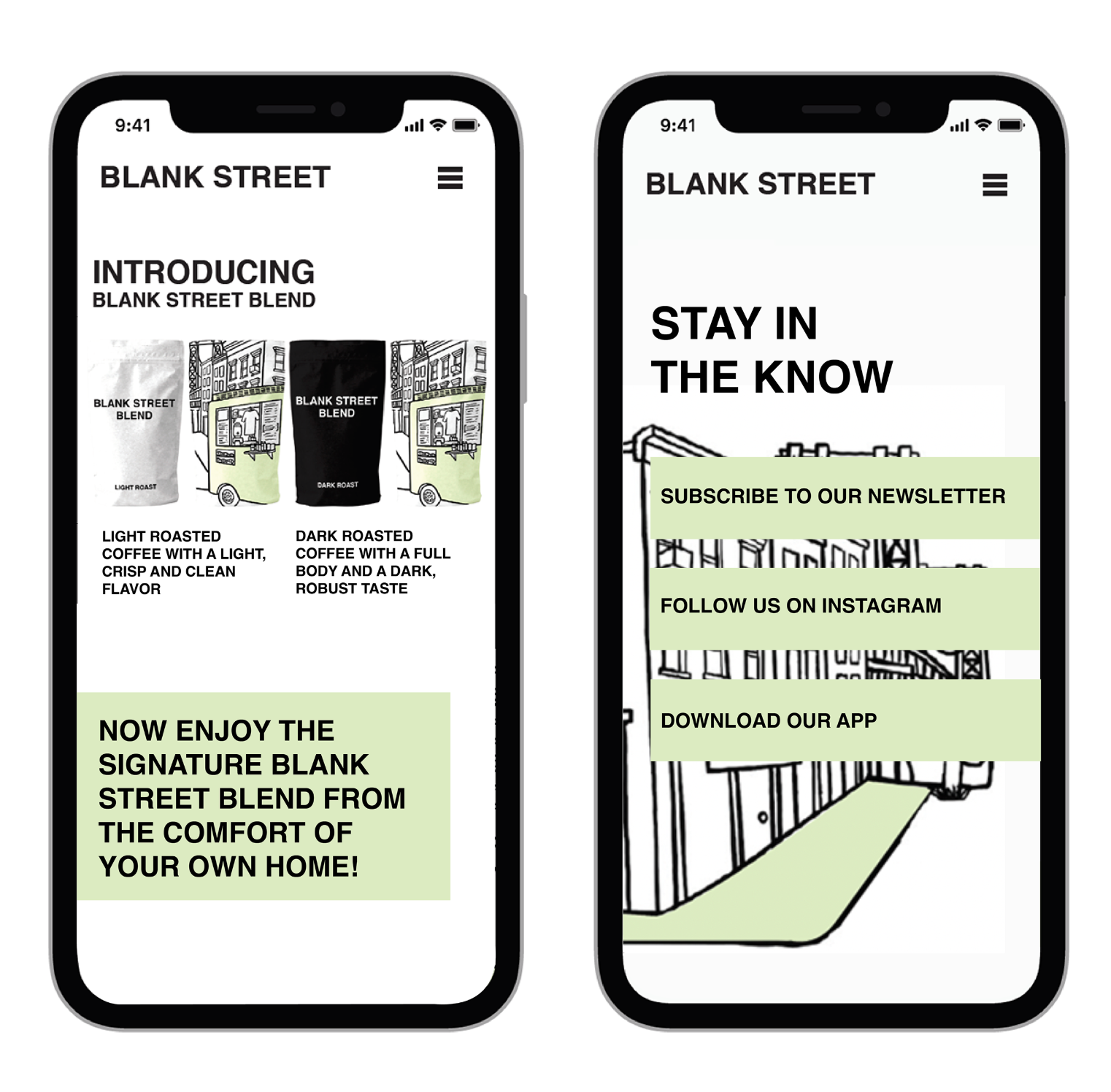 9:41

BLANK STREET

INTRODUCING
BLANK STREET BLEND

BLANK STREET BLEND

LIGHT ROAST

BLANK STREET BLEND

DARK ROAST

LIGHT ROASTED COFFEE WITH A LIGHT, CRISP AND CLEAN FLAVOR

DARK ROASTED COFFEE WITH A FULL BODY AND A DARK, ROBUST TASTE

NOW ENJOY THE SIGNATURE BLANK STREET BLEND FROM THE COMFORT OF YOUR OWN HOME!

9:41

BLANK STREET

STAY IN
THE KNOW

SUBSCRIBE TO OUR NEWSLETTER

FOLLOW US ON INSTAGRAM

DOWNLOAD OUR APP