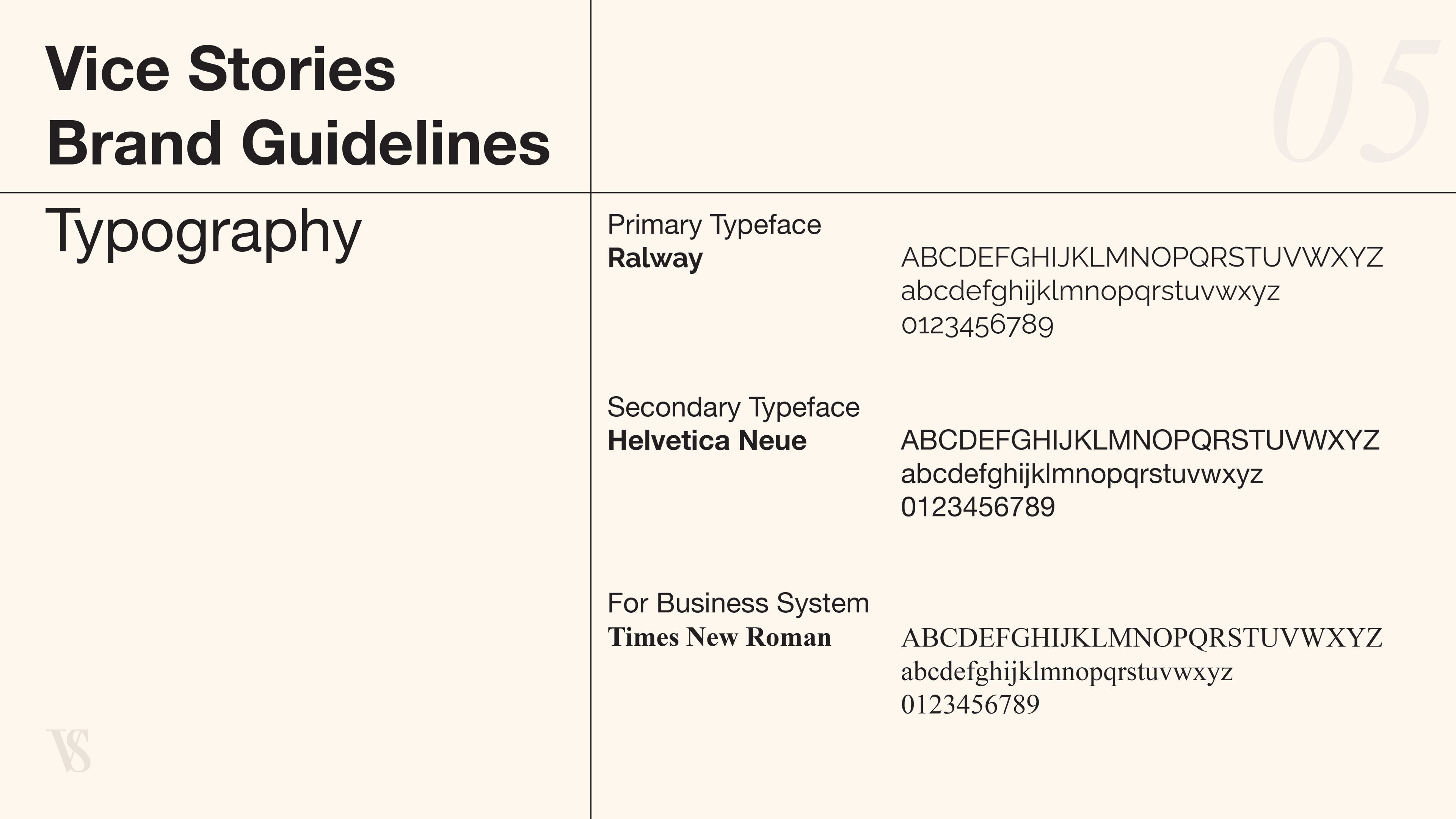 Vice Stories
Brand Guidelines

05

Typography

Primary Typeface
Ralway

ABCDEFGHIJKLMNOPQRSTUVWXYZ
abcdefghijklmnopqrstuvwxyz
0123456789

Secondary Typeface
Helvetica Neue

ABCDEFGHIJKLMNOPQRSTUVWXYZ
abcdefghijklmnopqrstuvwxyz
0123456789

For Business System
Times New Roman

ABCDEFGHIJKLMNOPQRSTUVWXYZ
abcdefghijklmnopqrstuvwxyz
0123456789

VS