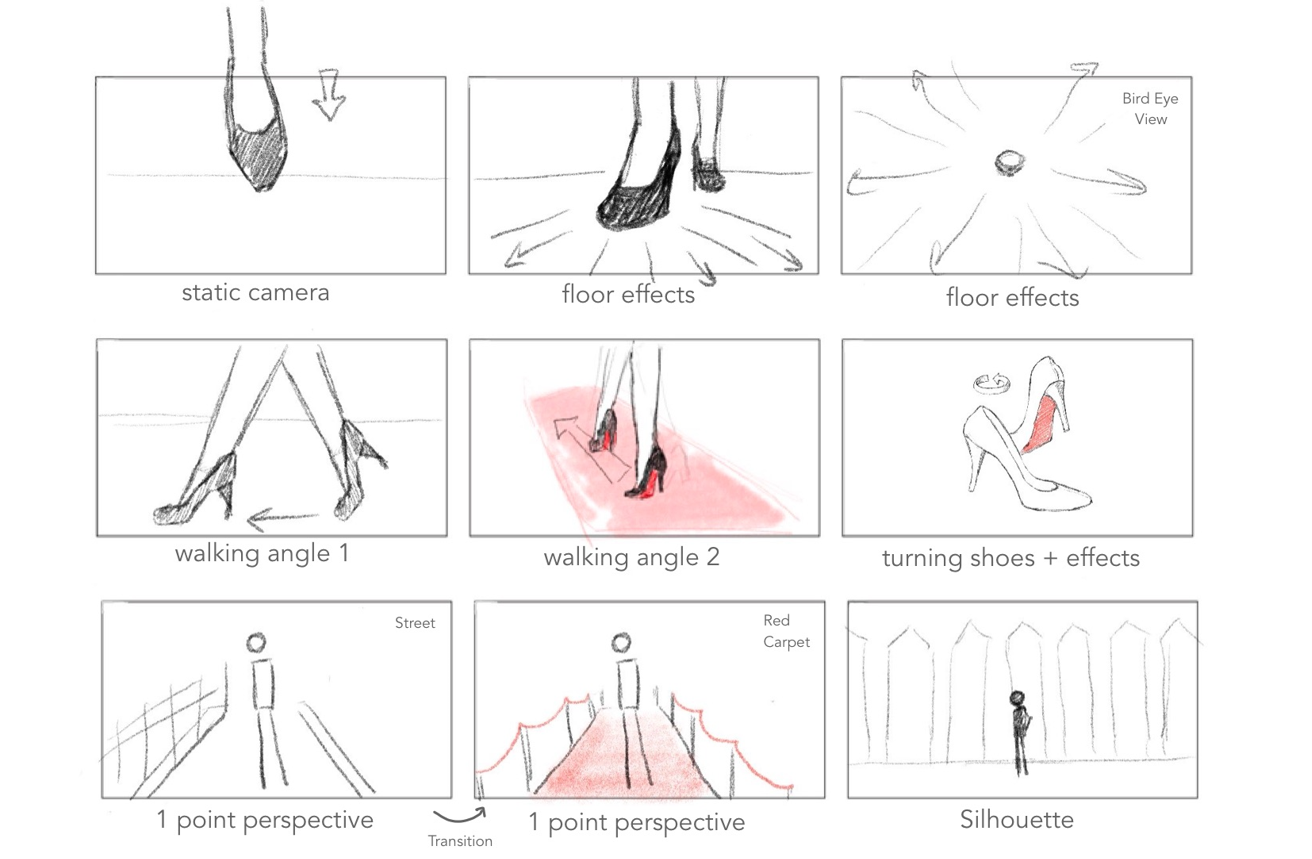 static camera

floor effects

Bird Eye View

floor effects

walking angle 1

walking angle 2

turning shoes + effects

Street

1 point perspective

Transition

Red Carpet

1 point perspective

Silhouette