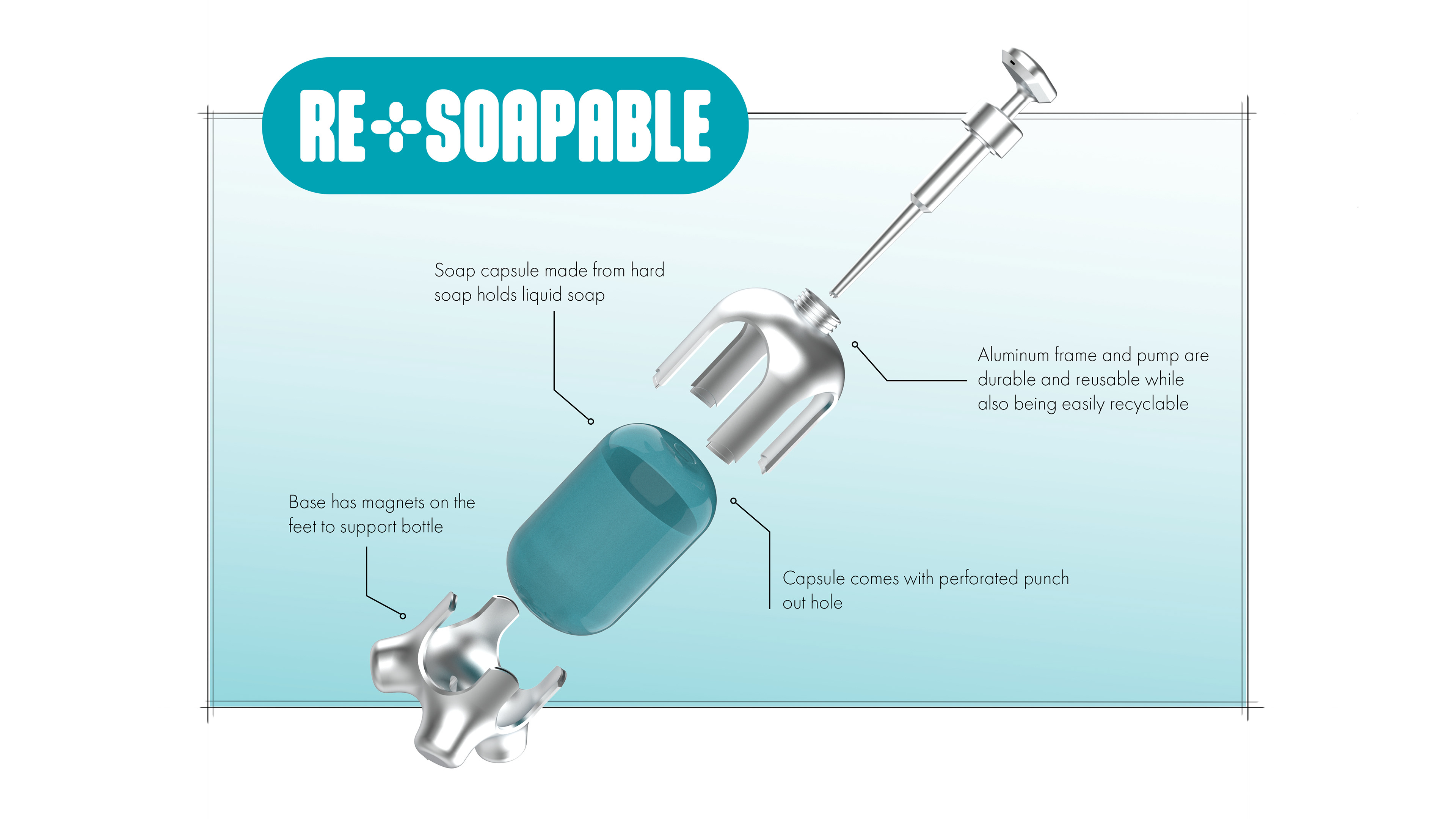 RE+SOAPABLE

Soap capsule made from hard soap holds liquid soap

Aluminum frame and pump are durable and reusable while also being easily recyclable

Base has magnets on the feet to support bottle

Capsule comes with perforated punch out hole