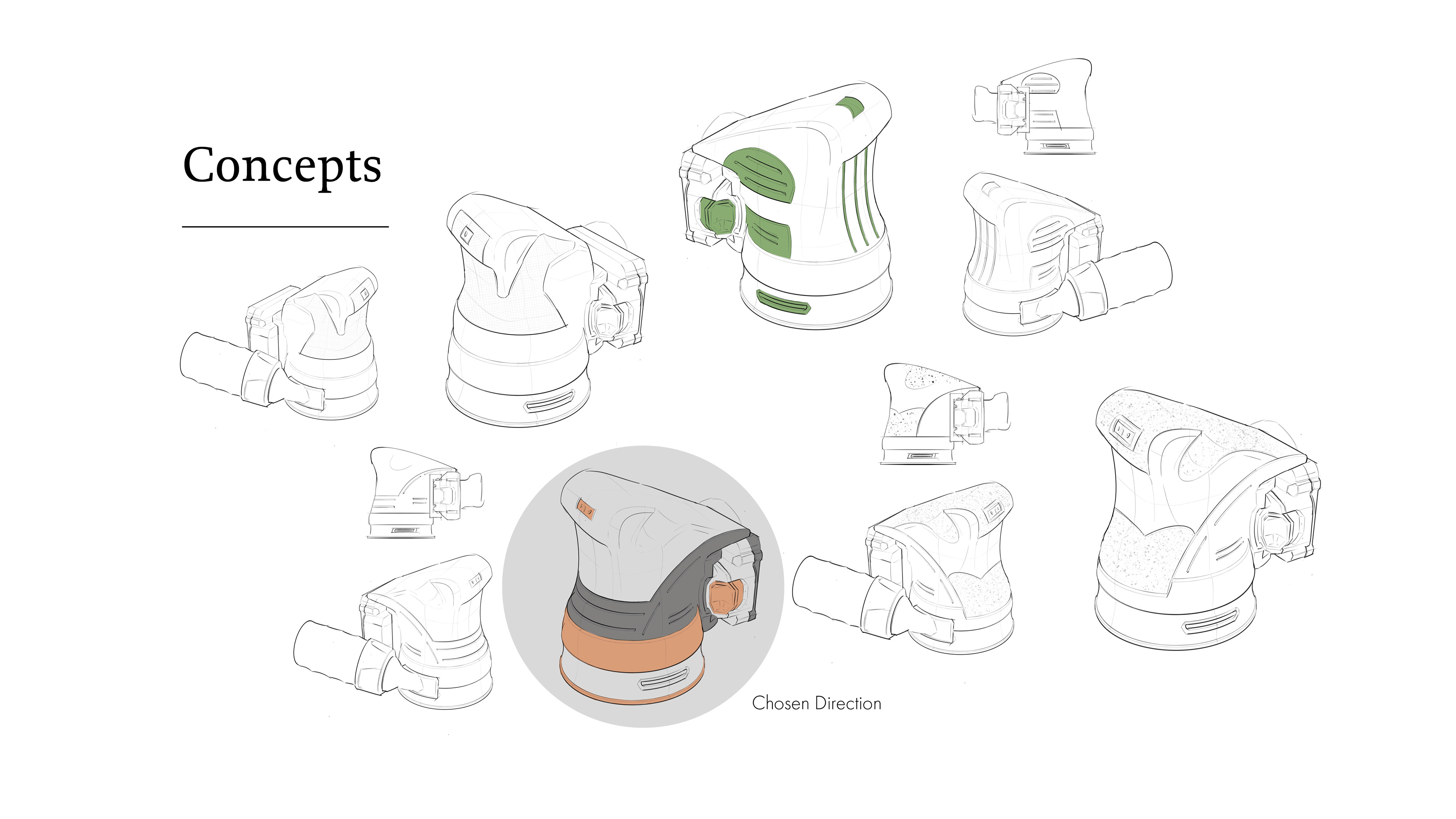 Concepts

Chosen Direction