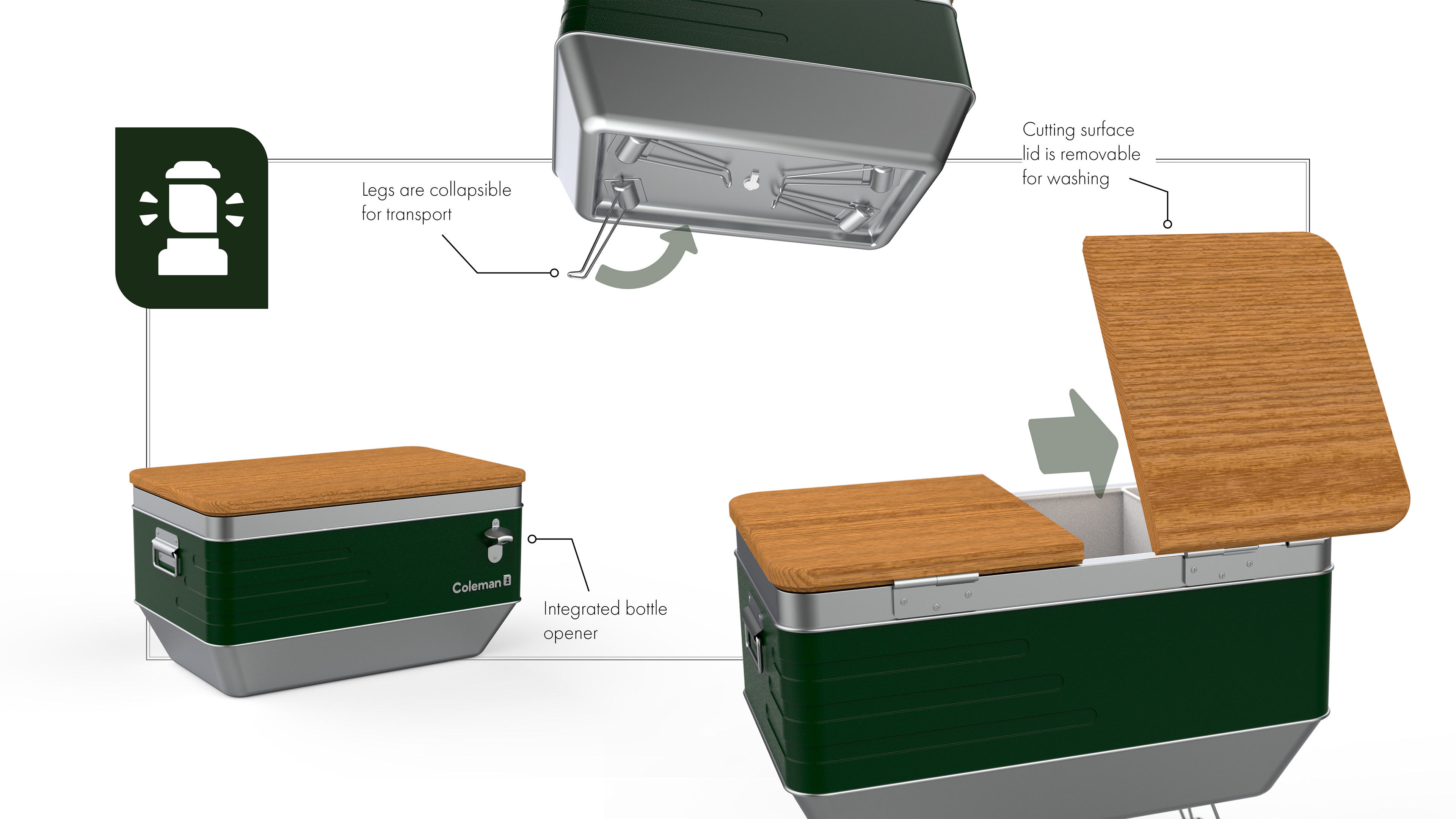 Legs are collapsible for transport

Cutting surface lid is removable for washing

Coleman

Integrated bottle opener